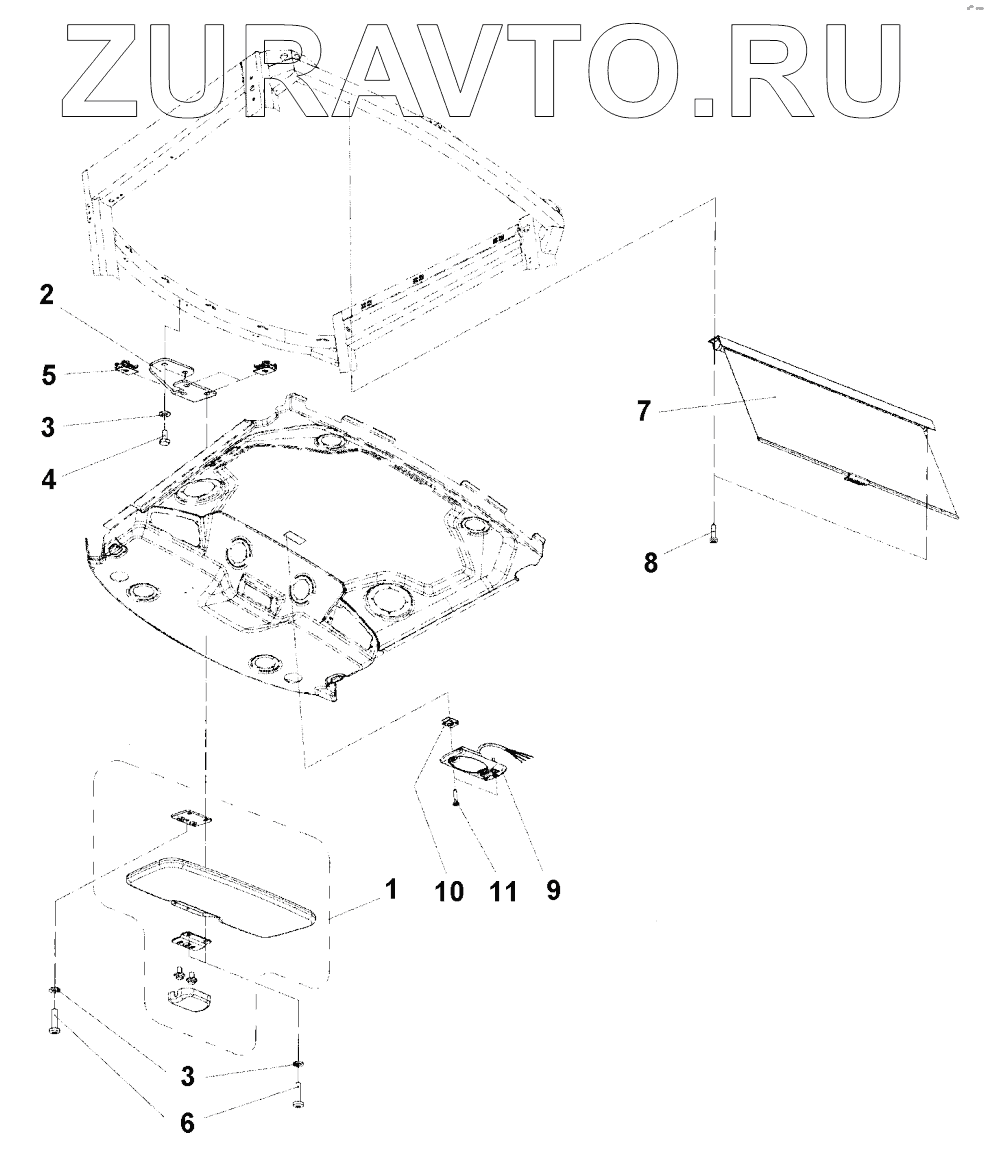 ZURAVTO.RU

2
5
3
4
7
8
1
10
11
9
3
6