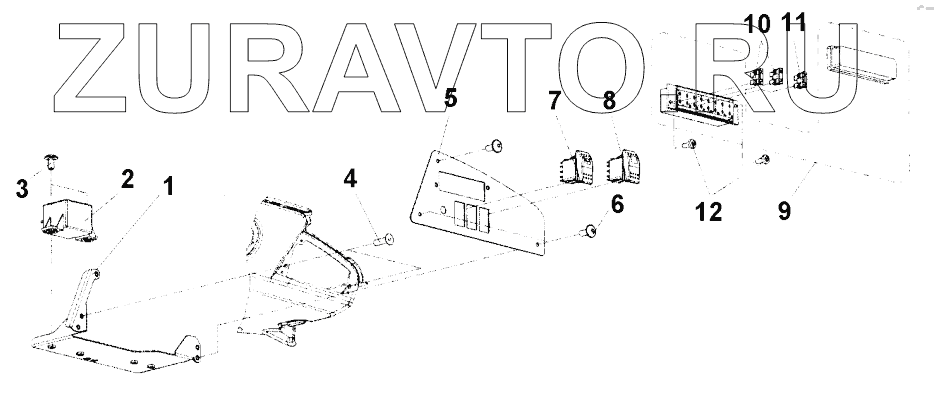 ZURAVTO.RU

10 11
5 7 8
3 2 1
4
6
12 9