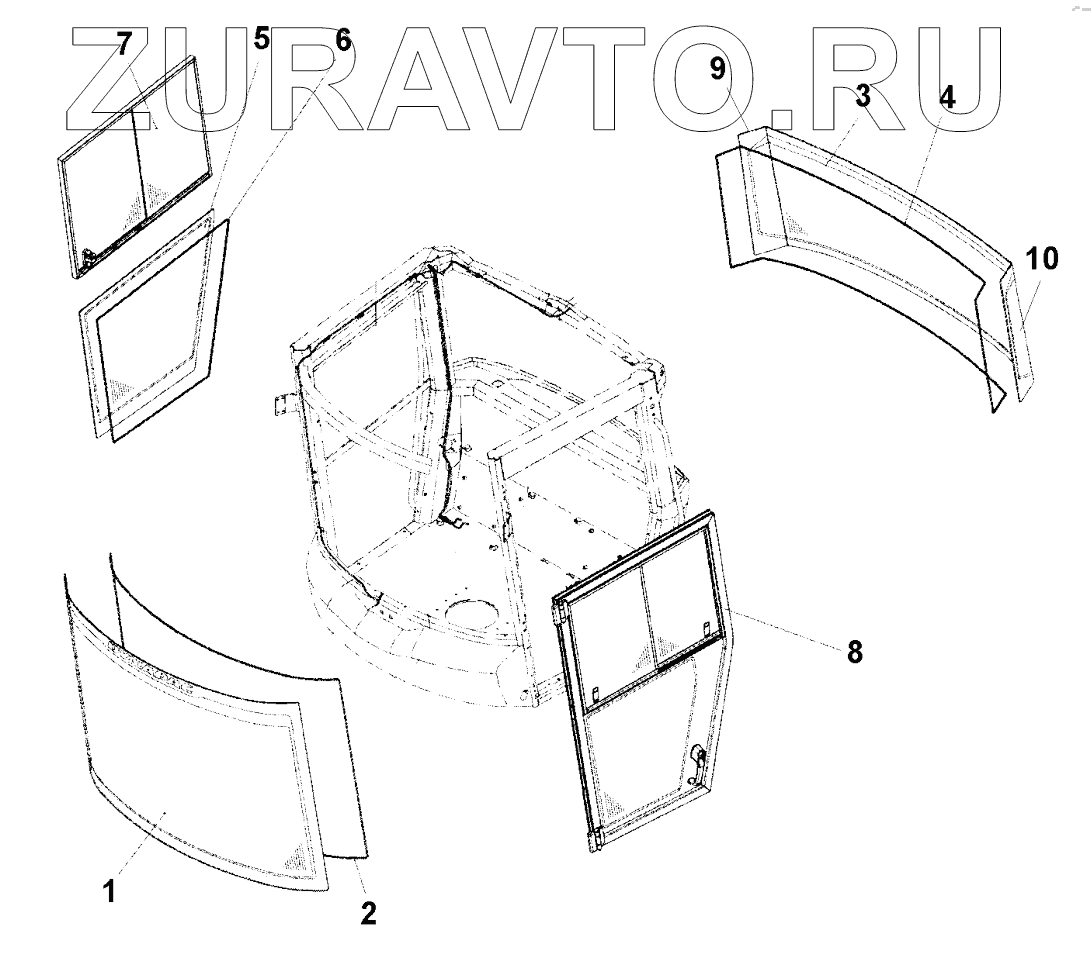 ZURAVTO.RU

7
5
6
9
3
4
10
8
1
2