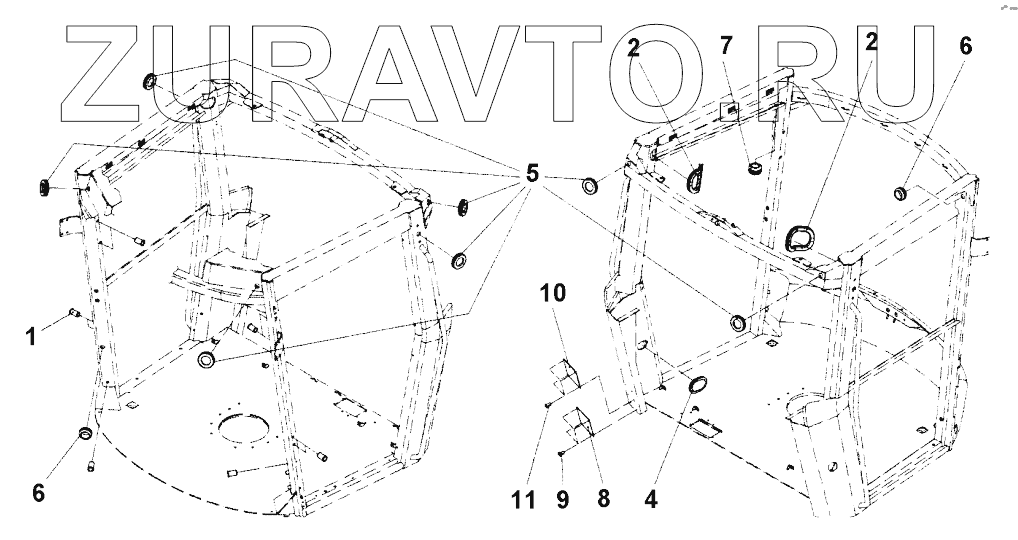 ZURAVTO.RU

2
7
2
6
5
10
1
6
11
9
8
4