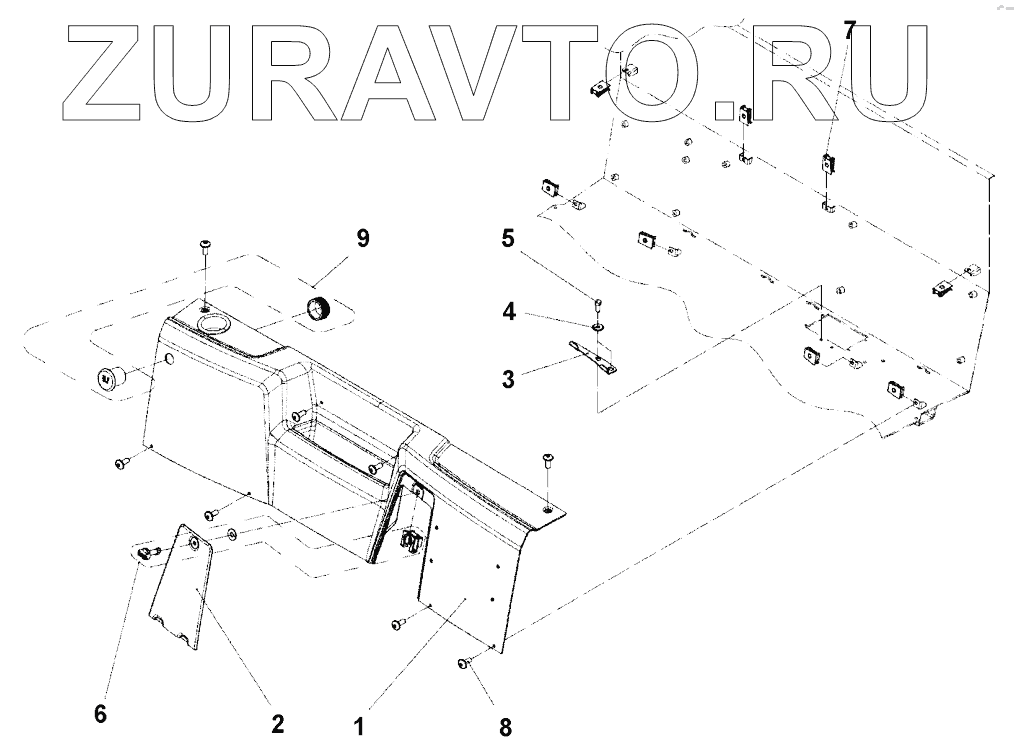 ZURAVTO.RU

7
9
5
4
3
6
2
1
8