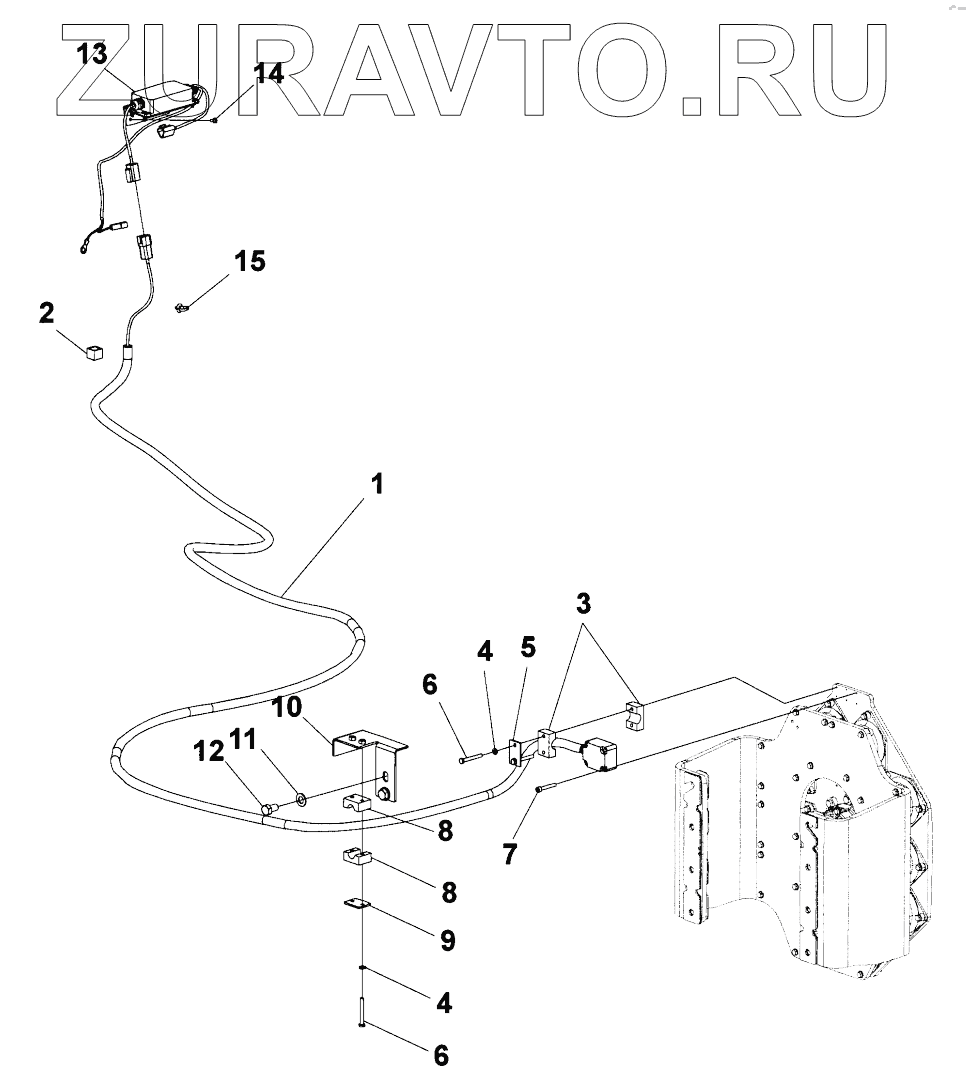 ZURAVTO.RU

13
14
15
2
1
3
4
5
6
10
11
12
8
7
8
9
4
6