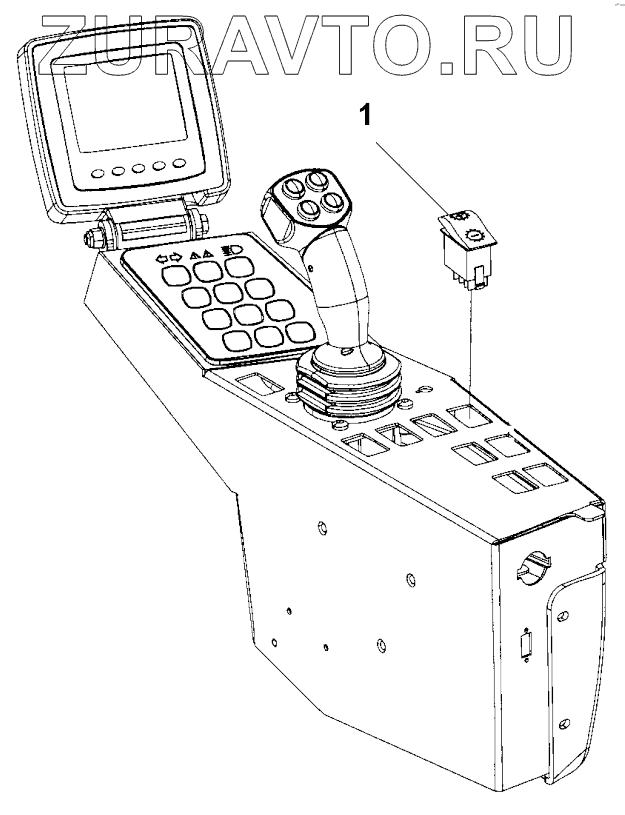 ZURAVTO.RU

1