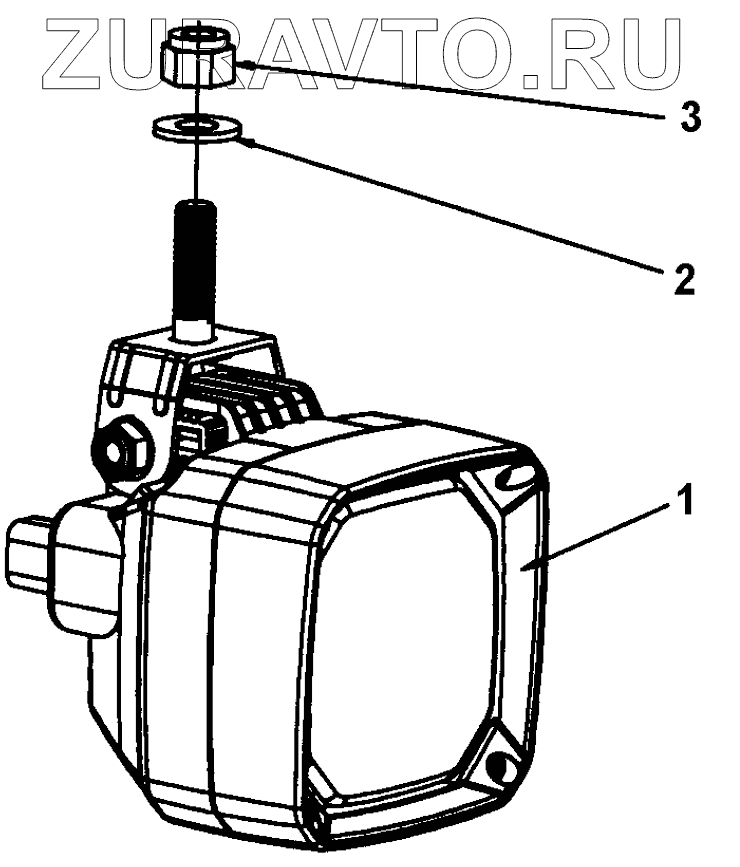 ZURAVTO.RU
3
2
1