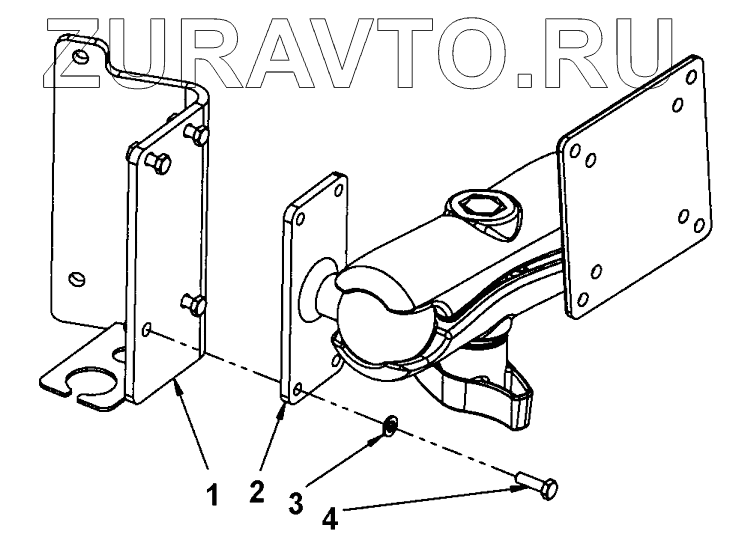 ZURAVTO.RU

1
2
3
4