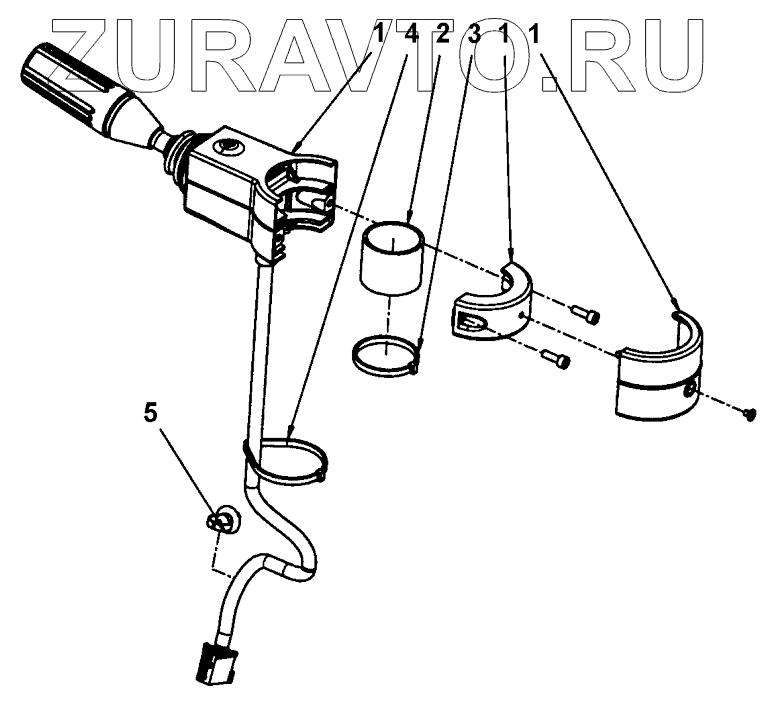 ZURAVTO.RU

1 4 2 3 1 1

5