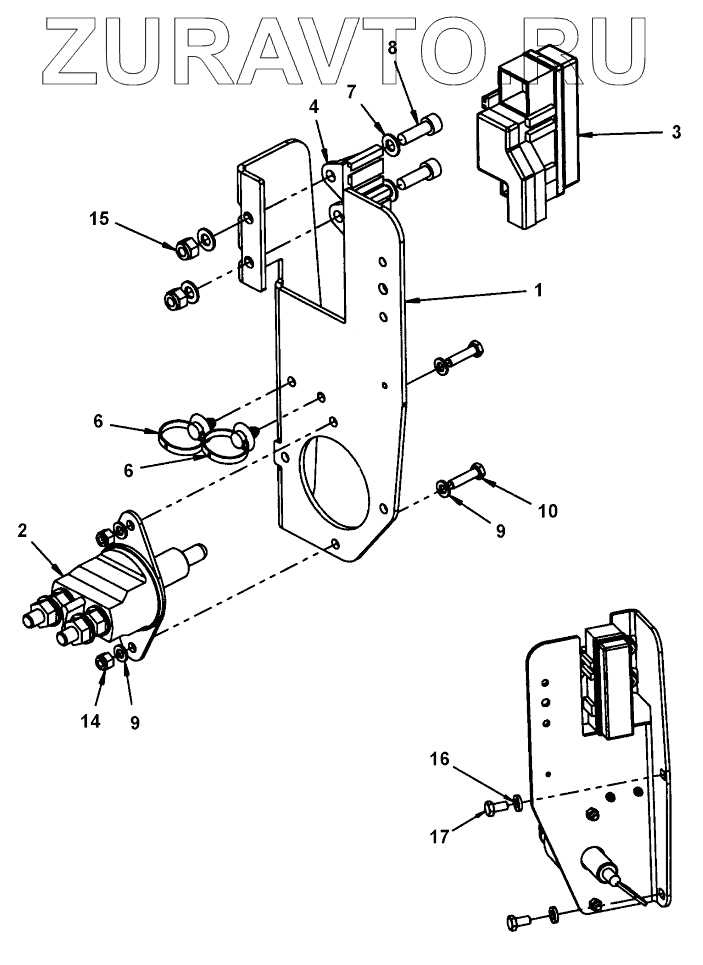 ZURAVTO.RU

8
7
4
3
15
1
6
6
10
9
2
14
9
16
17