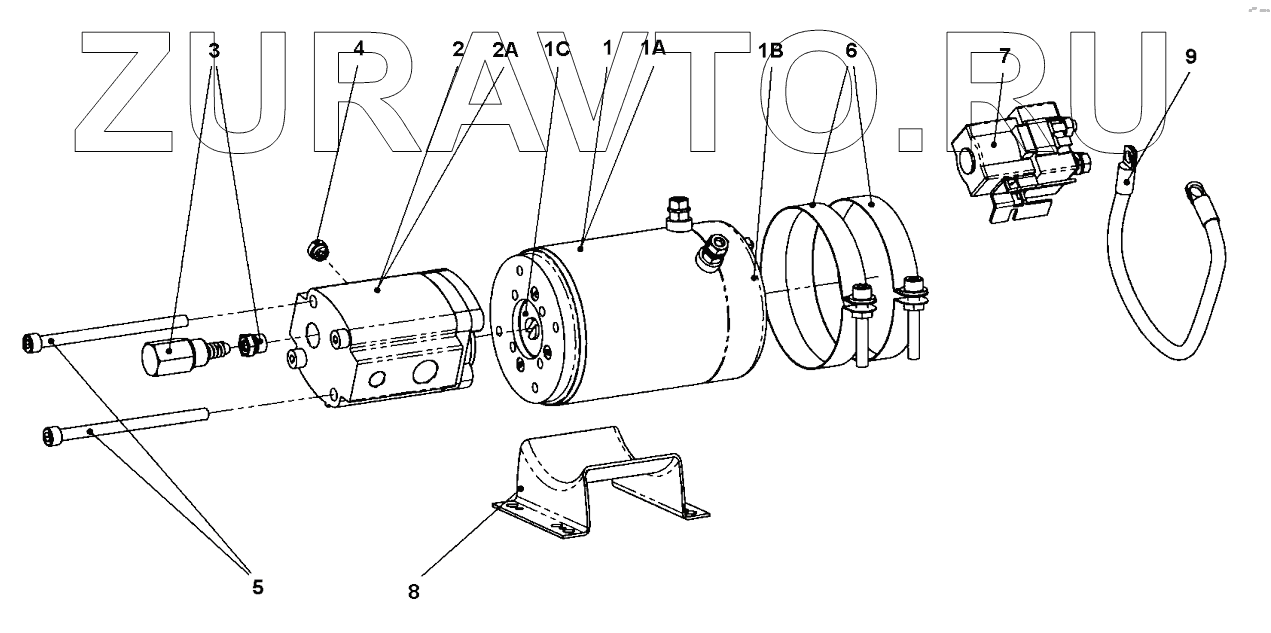 ZURAVTO.RU

3
4
2
2A
1C
1
1A
1B
6
7
9
5
8