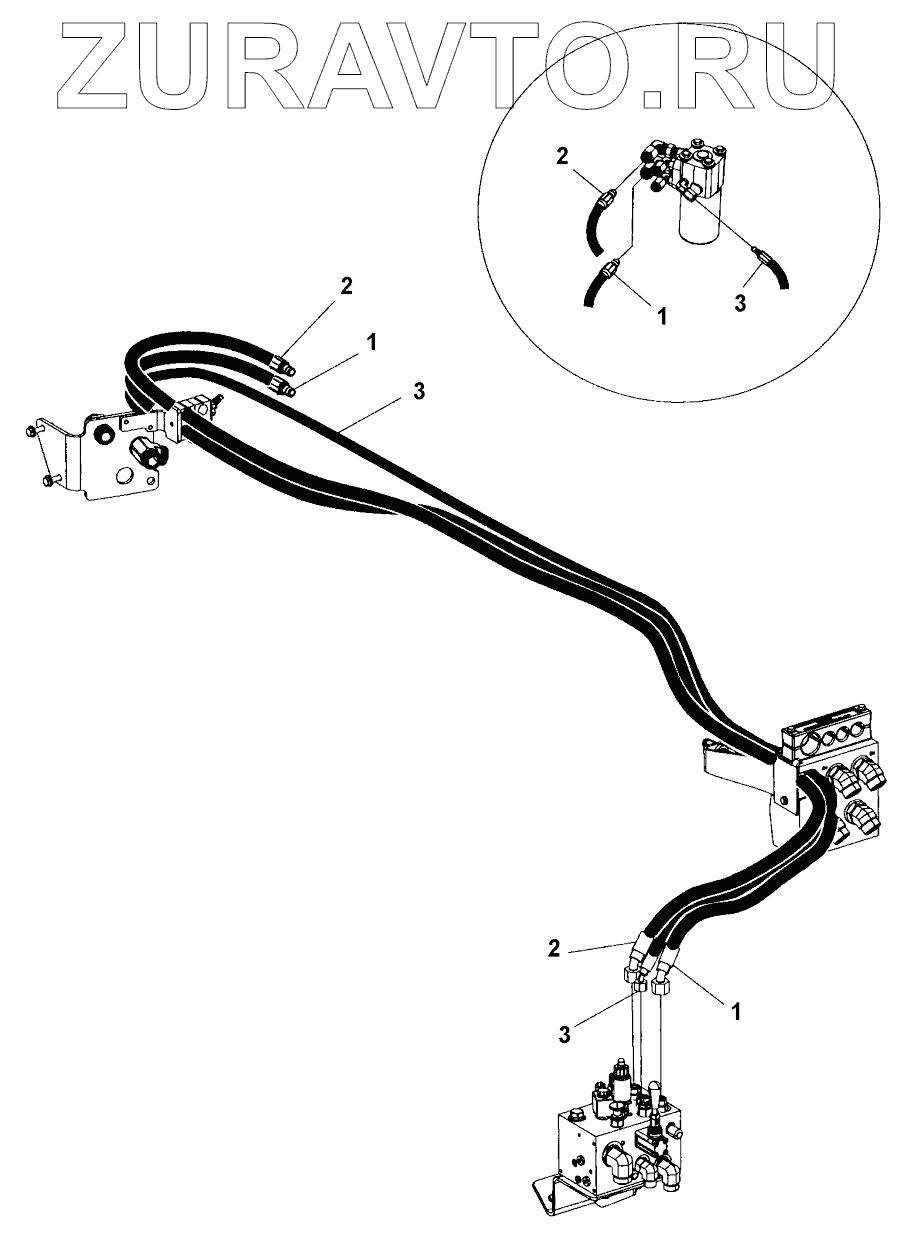 ZURAVTO.RU

2
1
3

2
1
3

2
1
3