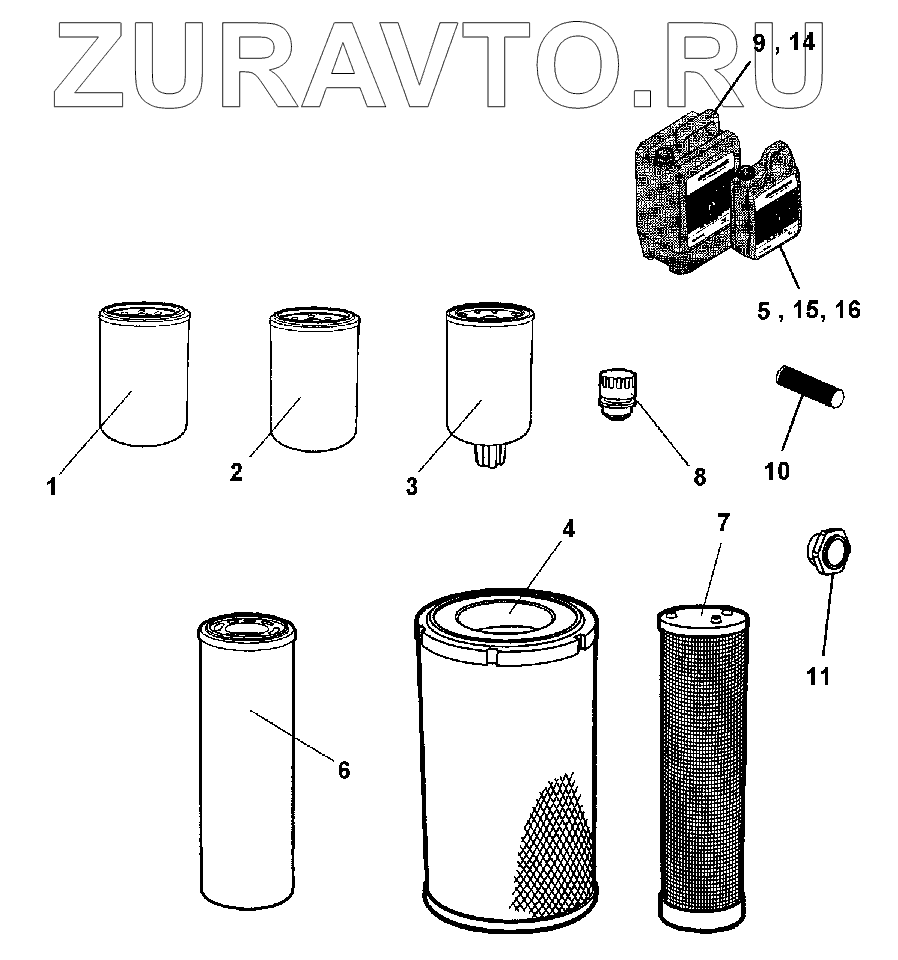 ZURAVTO.RU

9 , 14

5 , 15, 16

1

2

3

8

10

4

7

11

6