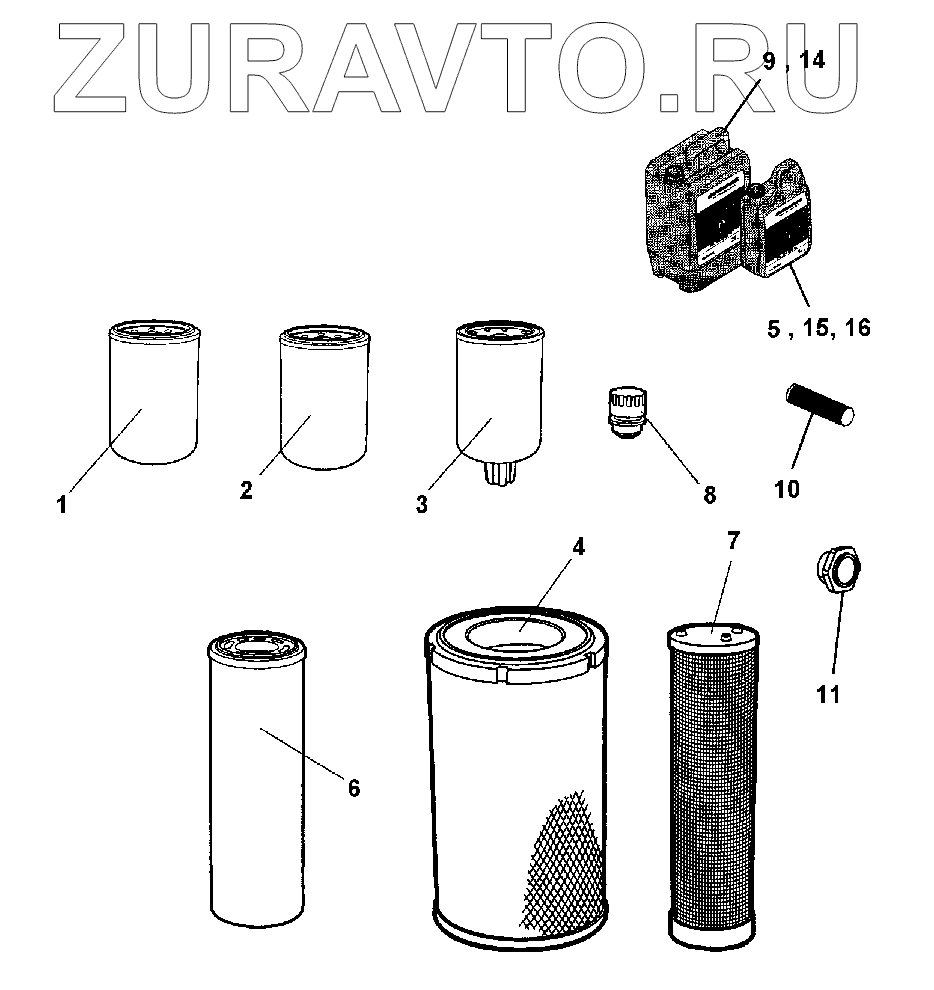 ZURAVTO.RU

9 , 14

5 , 15, 16

1

2

3

8

10

4

7

11

6