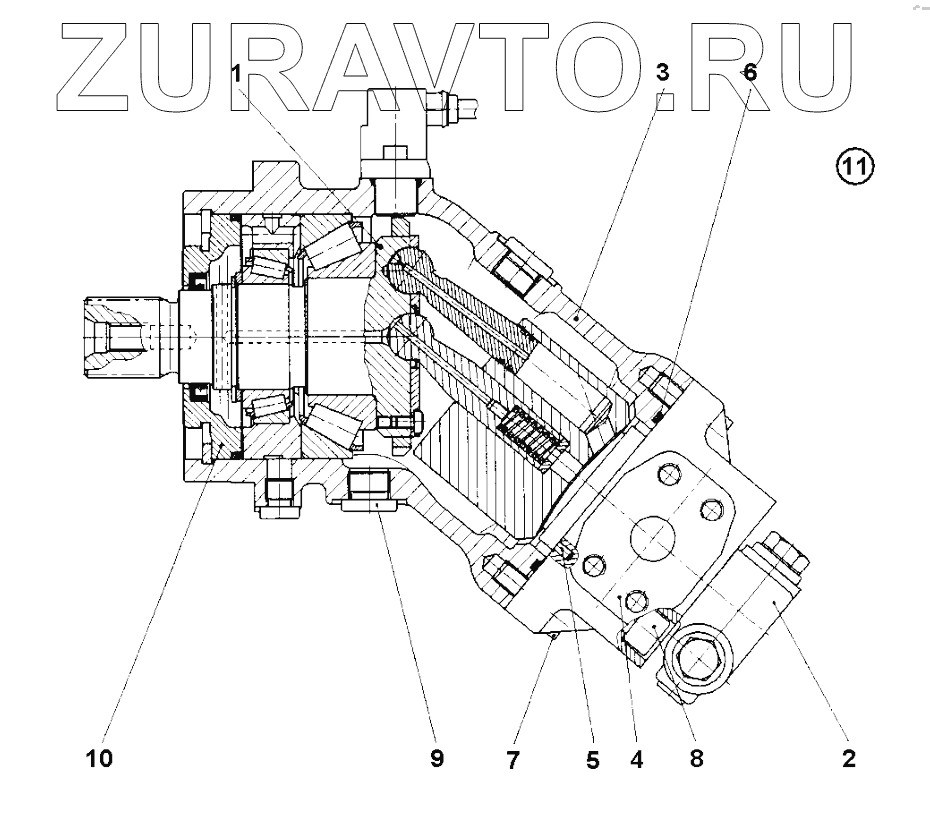 ZURAVTO.RU

1
3
6
11

10
9
7
5
4
8
2