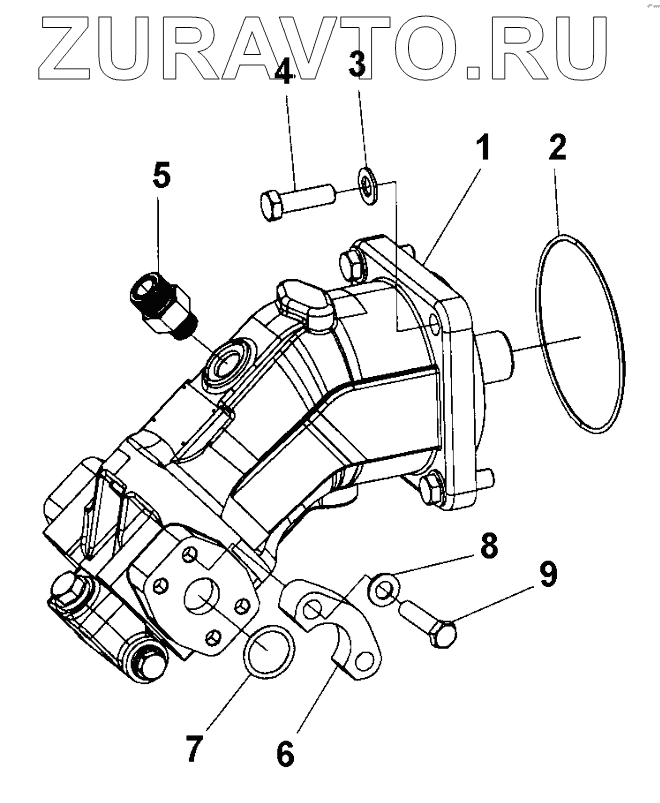 ZURAVTO.RU

4
3
1
2
5
8
9
7
6