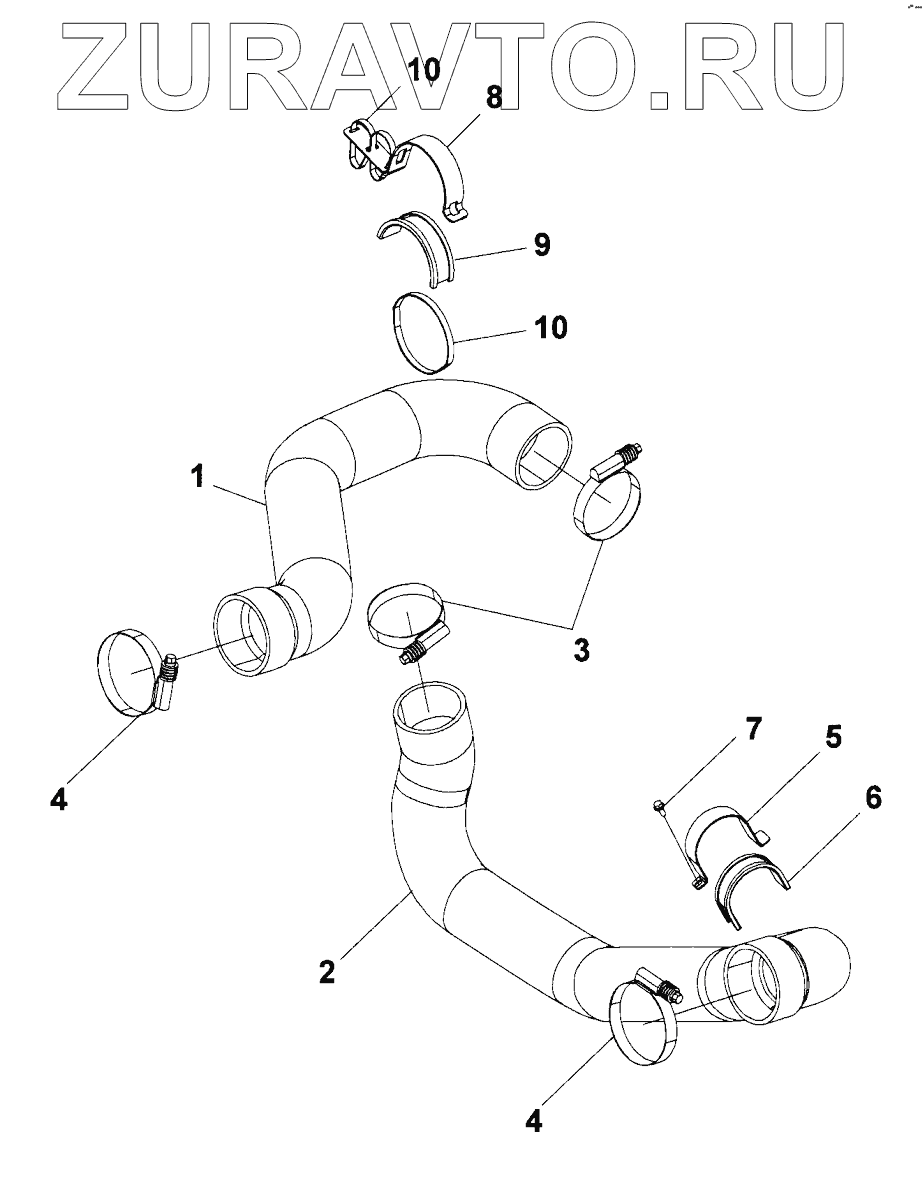 ZURAVTO.RU

10
8
9
10
1
3
4
7
5
6
2
4