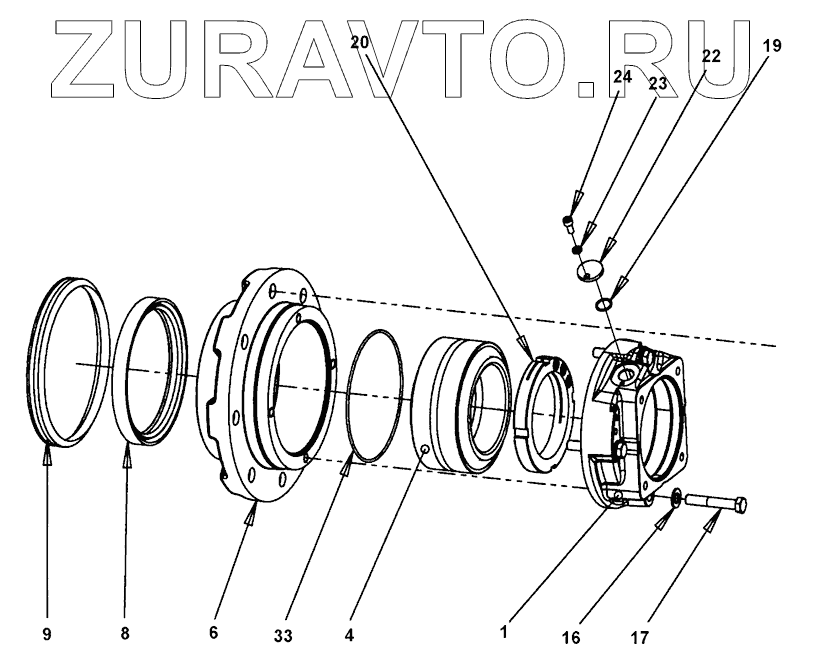 ZURAVTO.RU

20
24
23
22
19

9
8
6
33
4
1
16
17