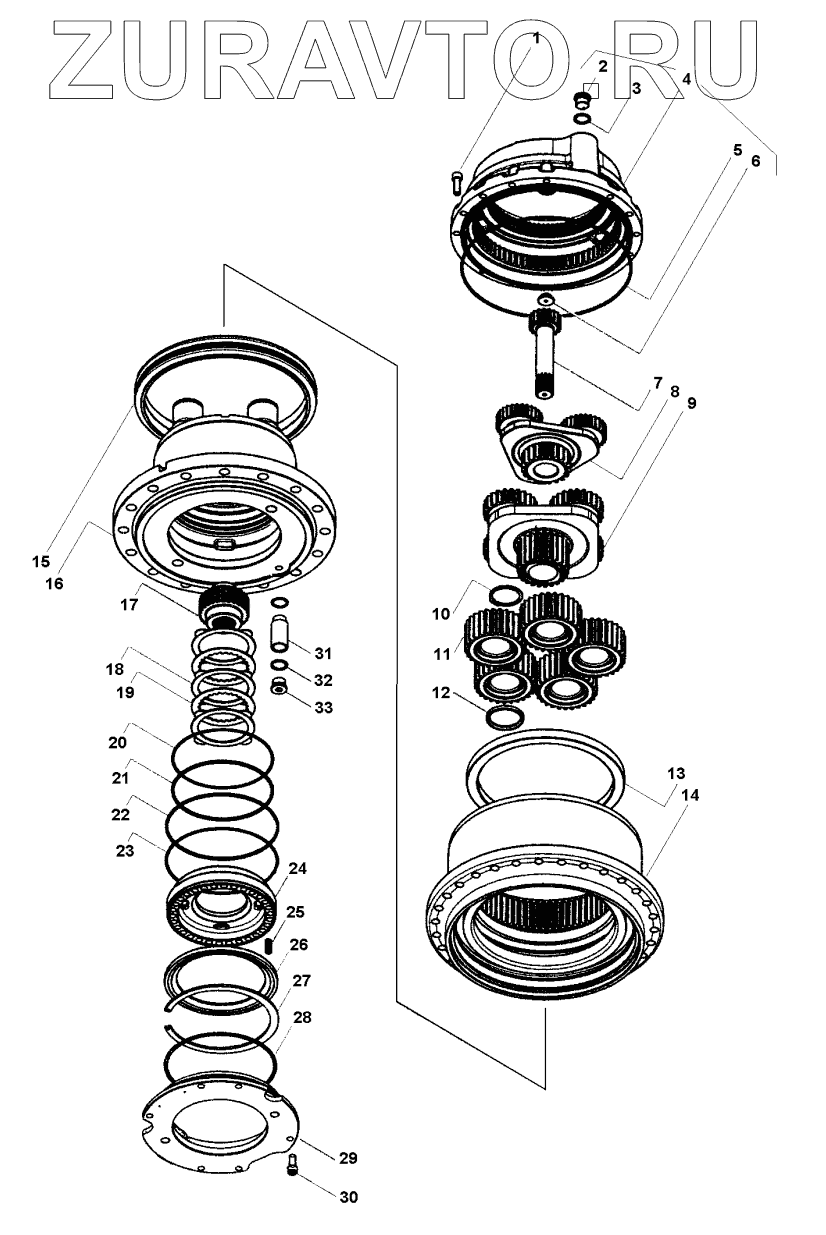 ZURAVTO.RU

1
2
3
4
5
6
7
8
9
10
11
12
13
14
15
16
17
18
19
20
21
22
23
24
25
26
27
28
29
30
31
32
33