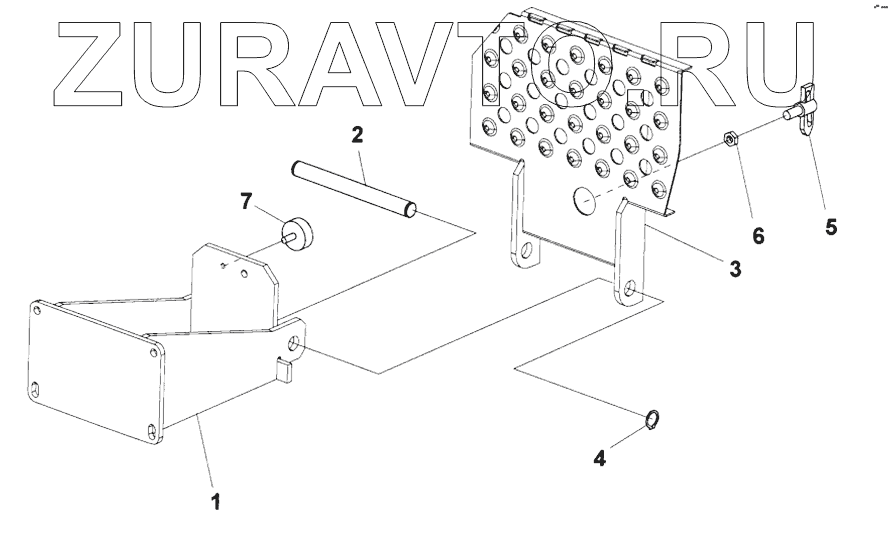 ZURAVTO.RU

2
7
6
5
3
4
1