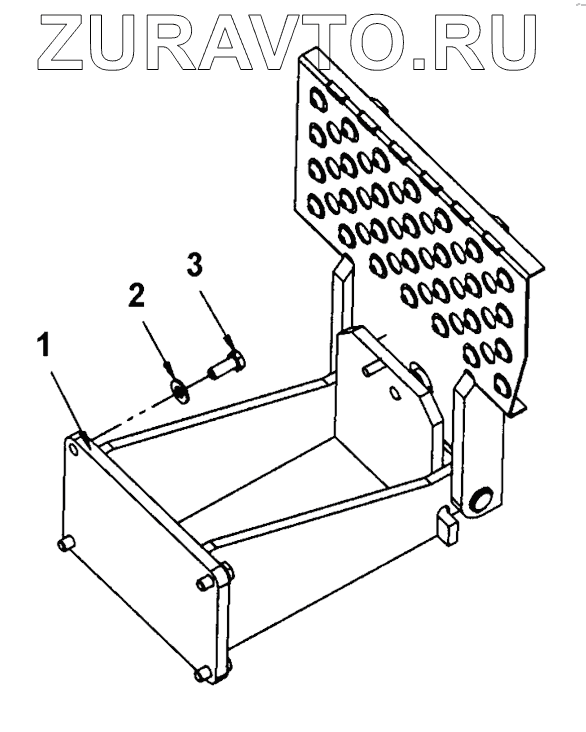 ZURAVTO.RU

3

2

1