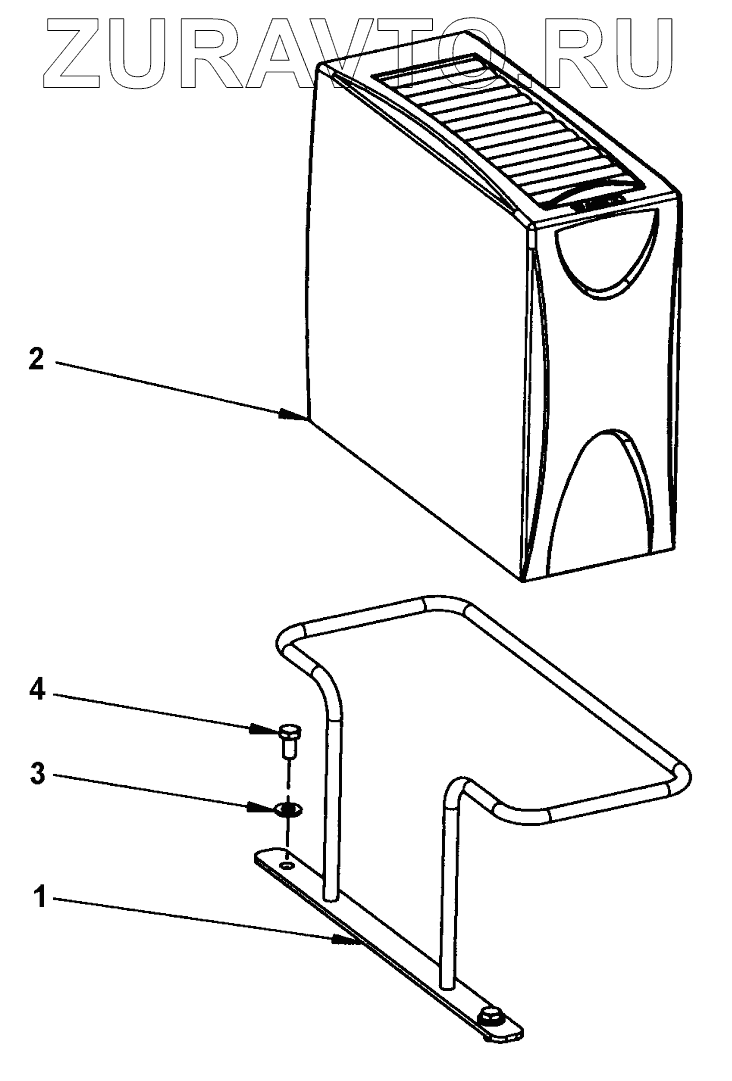 ZURAVTO.RU

2

4

3

1