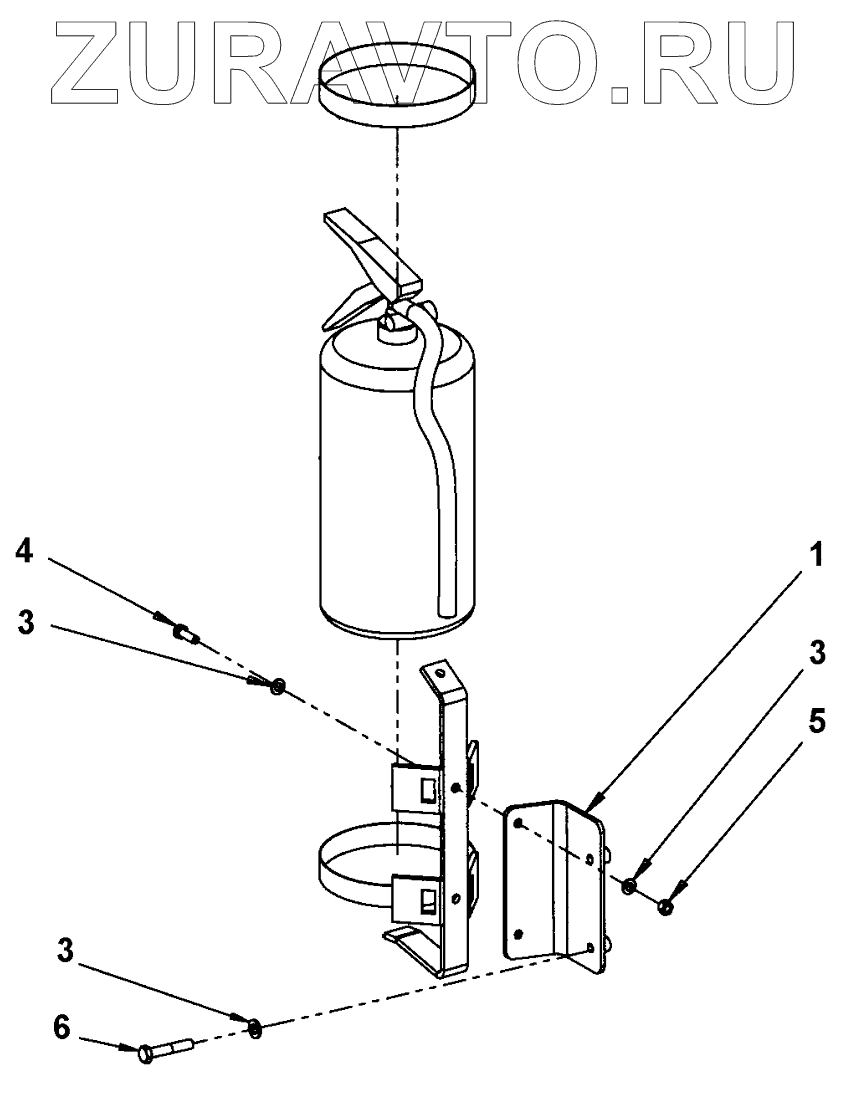 ZURAVTO.RU

4
3
1
3
5
3
6