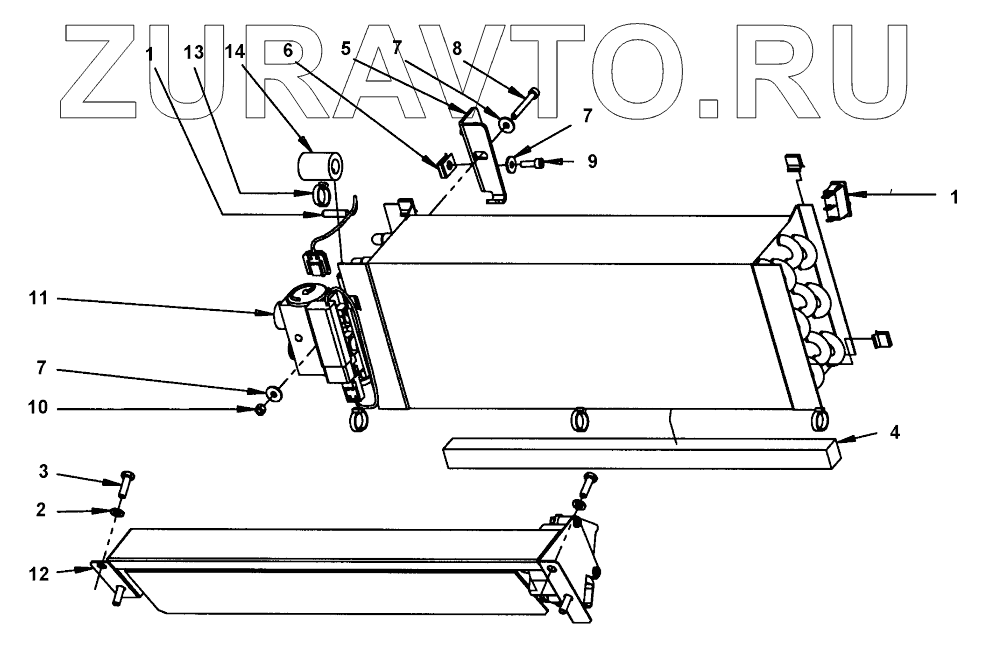 ZURAVTO.RU

1
13
14
6
5
7
8
7
9
1
11
7
10
4
3
2
12