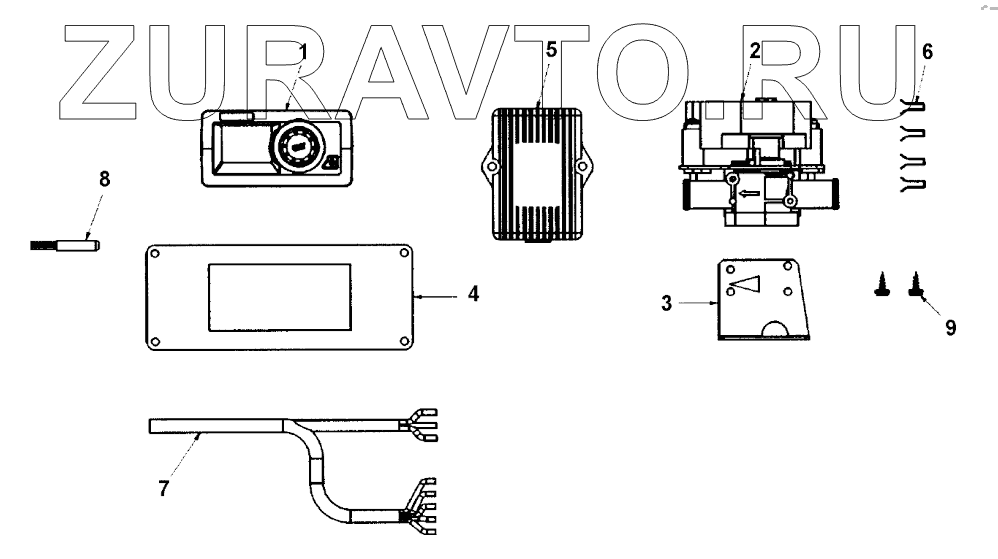 ZURAVTO.RU

1
5
2
6
8
4
3
9
7