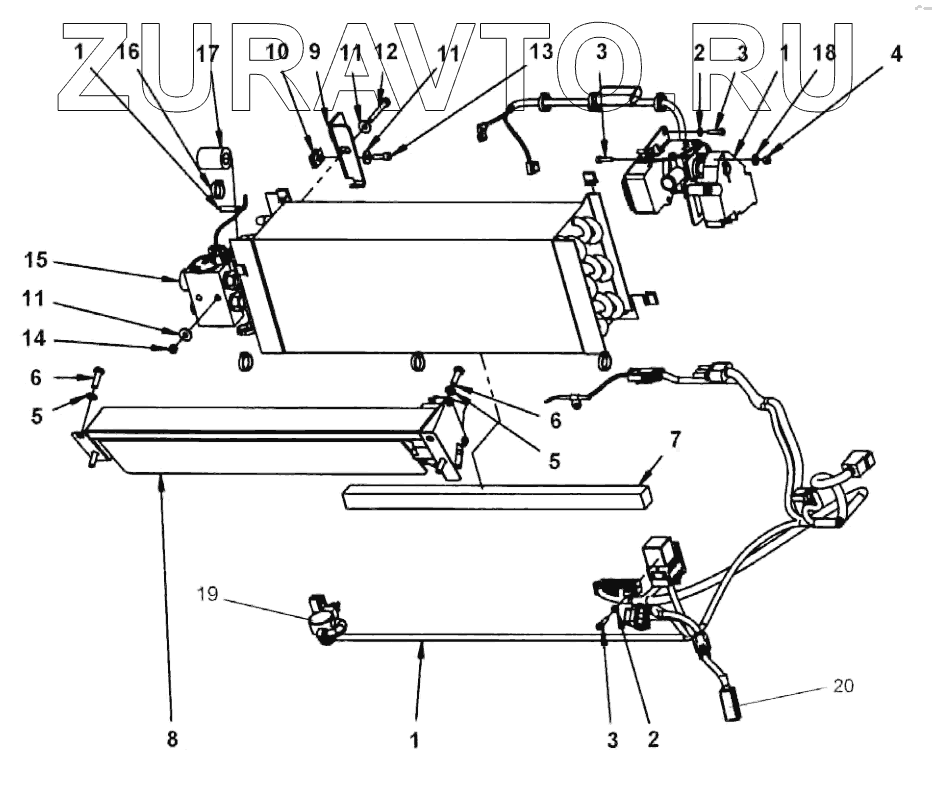 ZURAVTO.RU

1 16 17 10 9 11 12 11 13 3 2 3 1 18 4

15
11
14
6
5
6
5
7
19
20
8 1 3 2