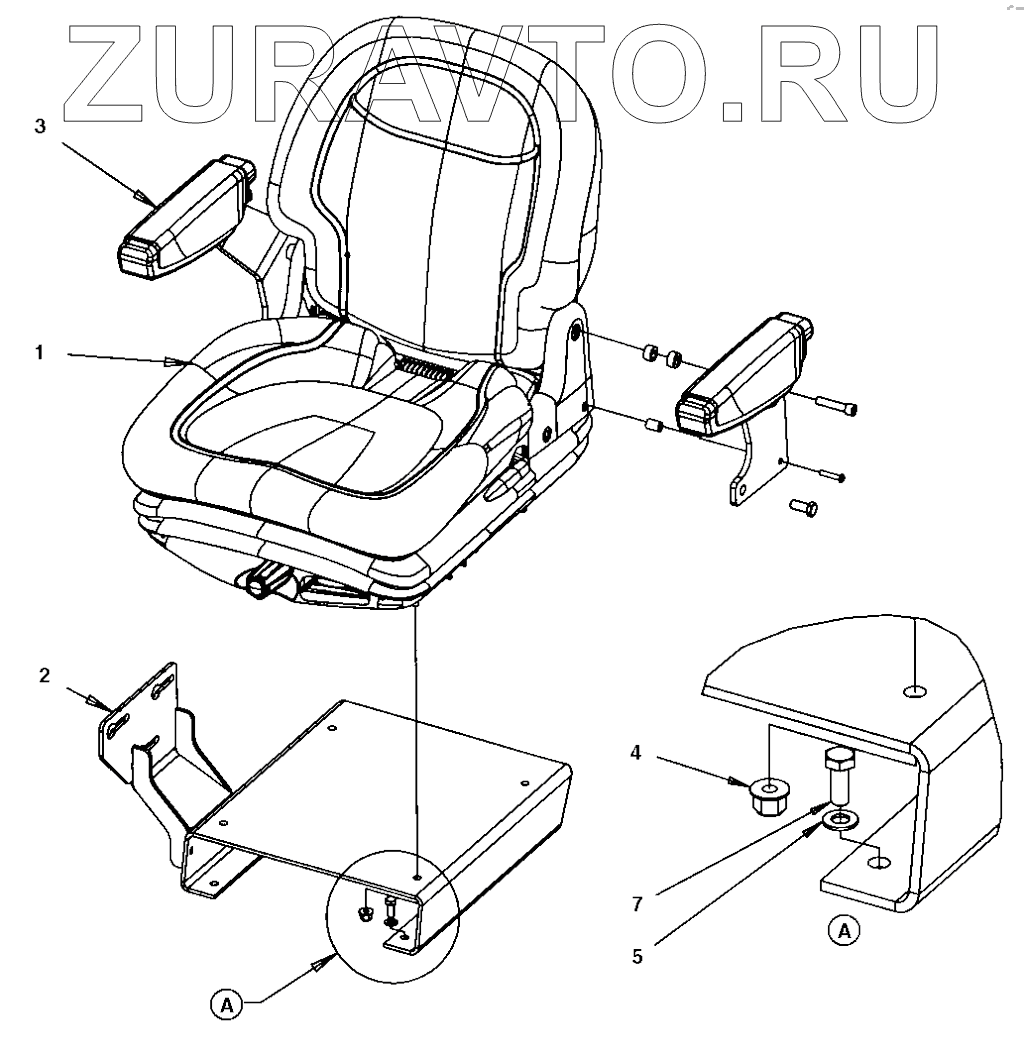 ZURAVTO.RU

3

1

2

4

7

5

A

A