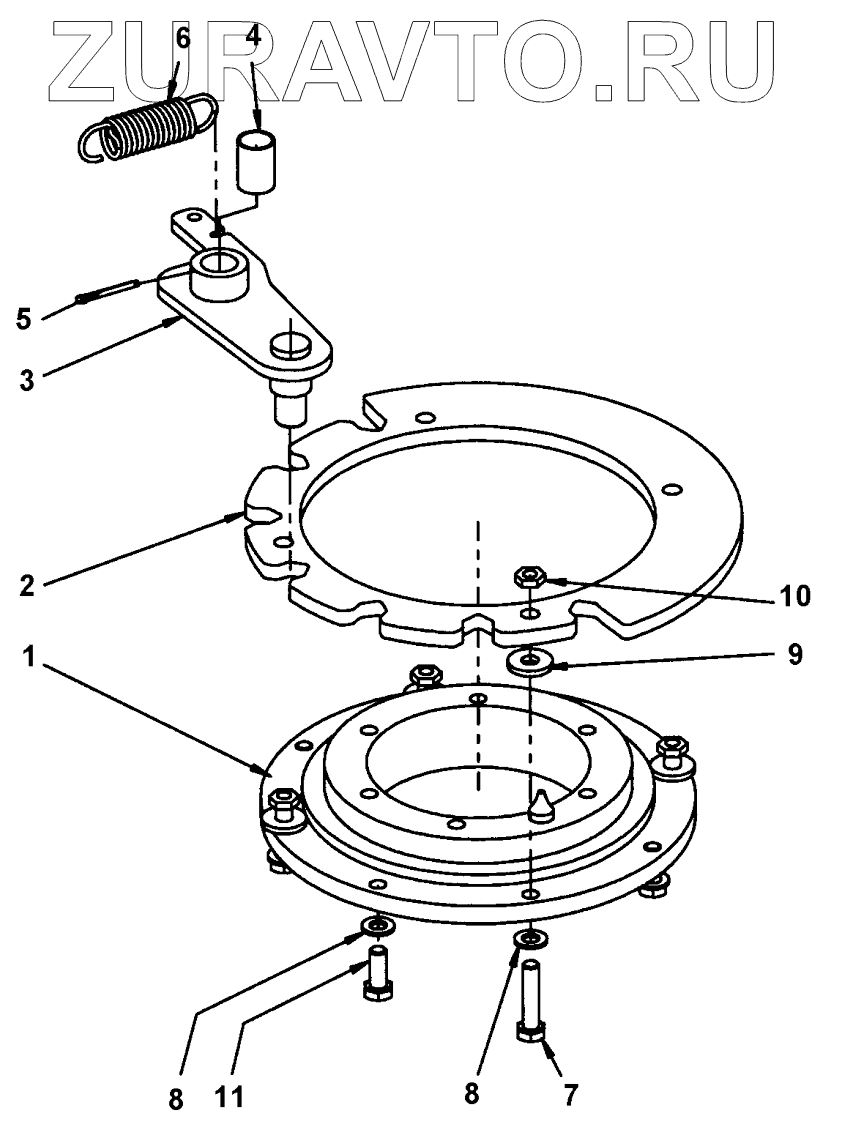 ZURAVTO.RU

6
4
5
3
2
10
1
9
8
11
8
7