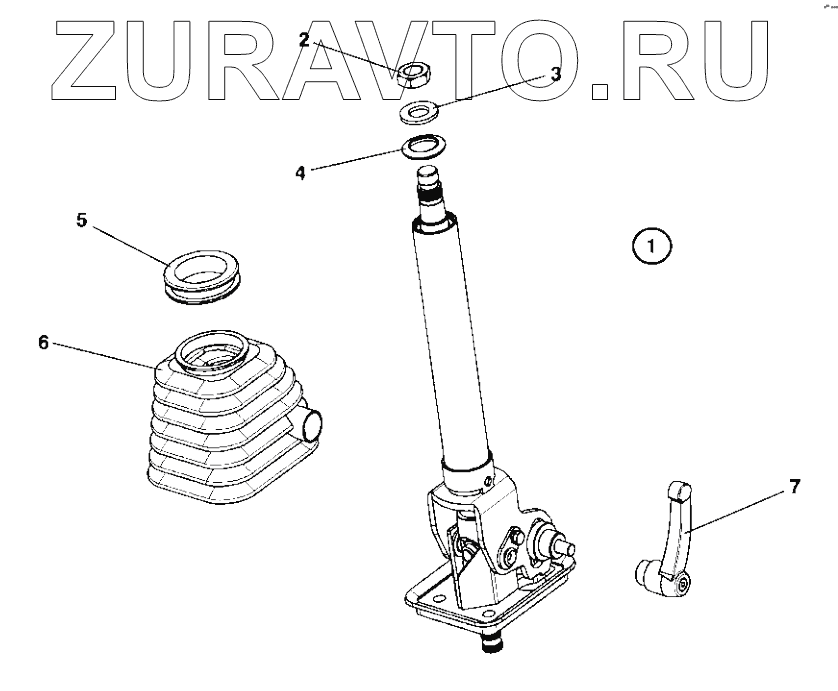 ZURAVTO.RU

2
3
4
5
1
6
7