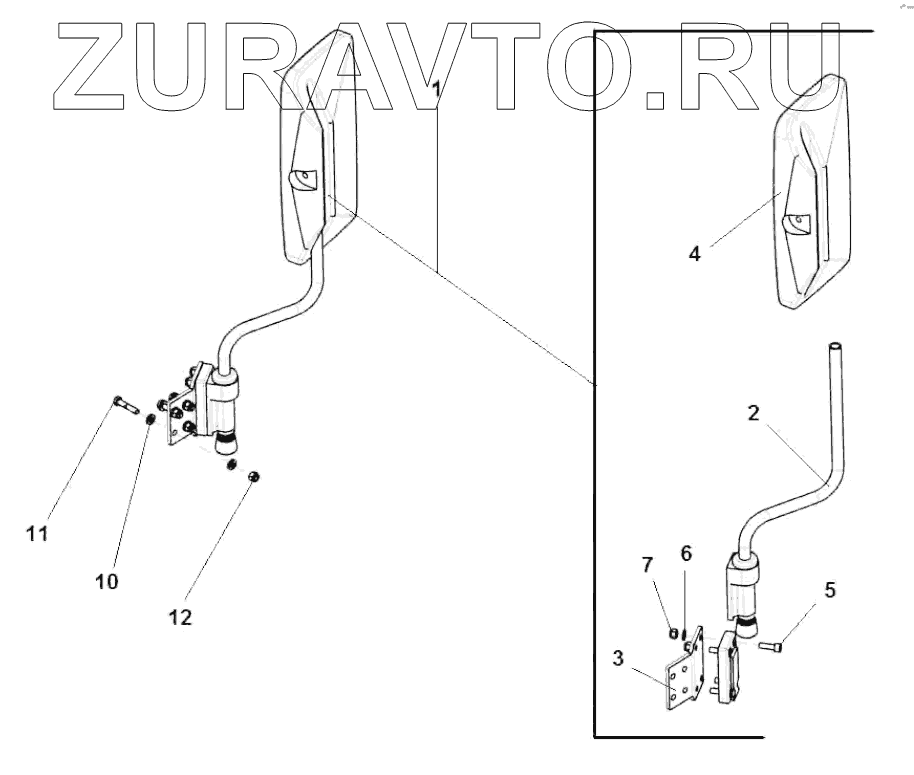 ZURAVTO.RU

1
4
2
11
10
12
7
6
5
3