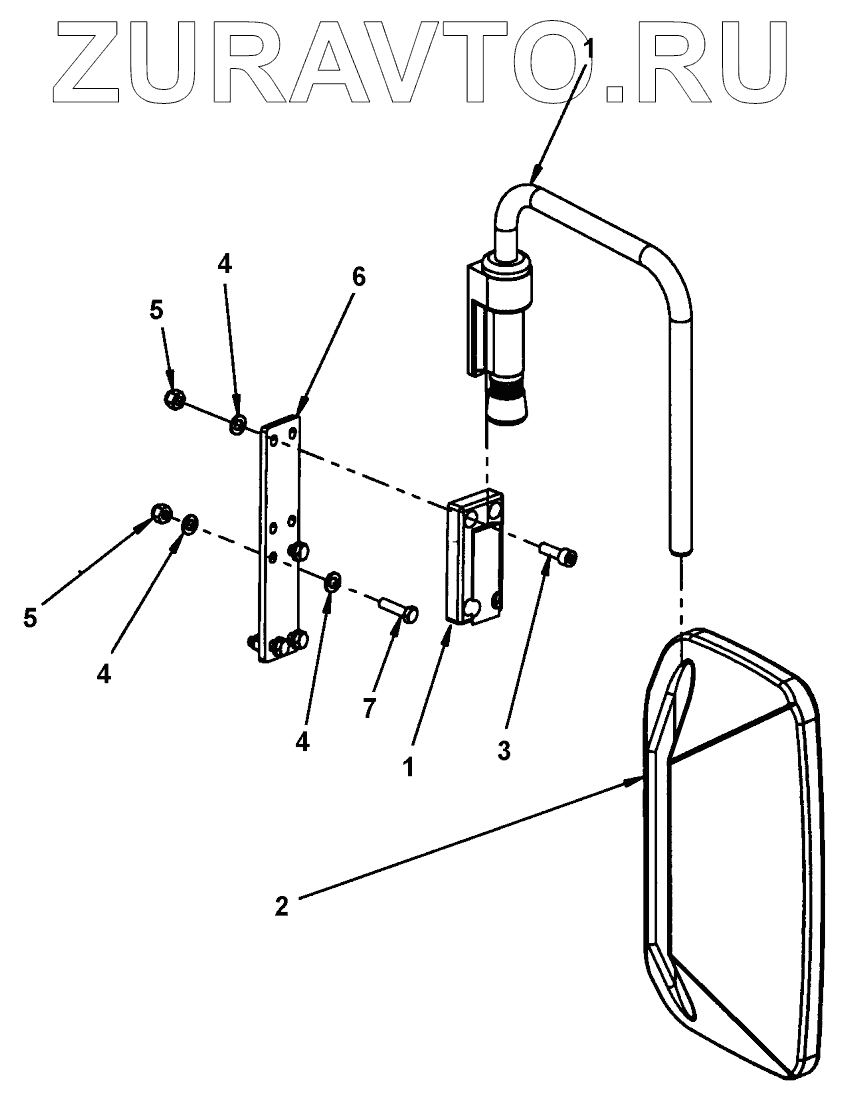 ZURAVTO.RU

1
4
6
5
5
4
4
7
1
3
2