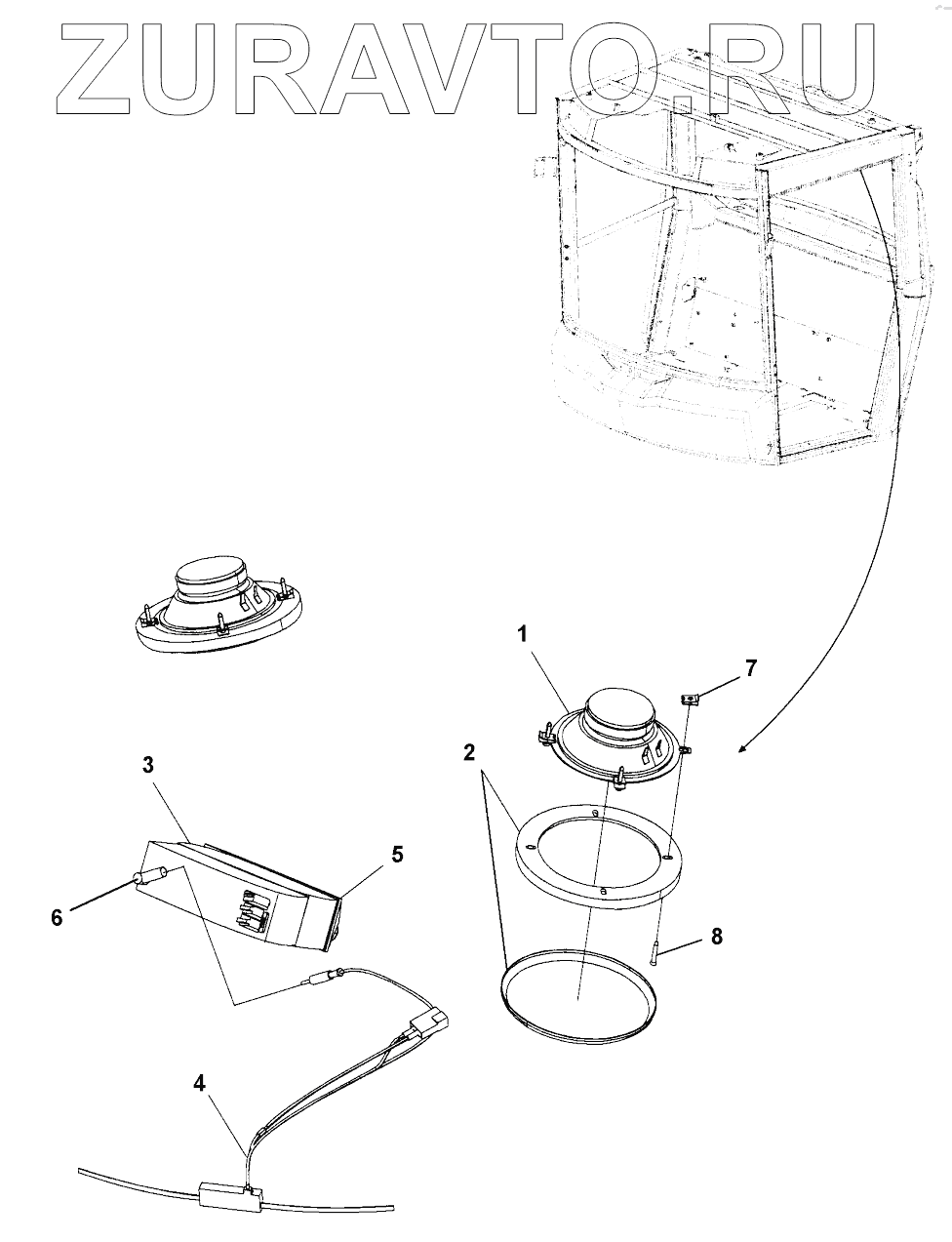 ZURAVTO.RU

1

7

2

3

5

6

8

4