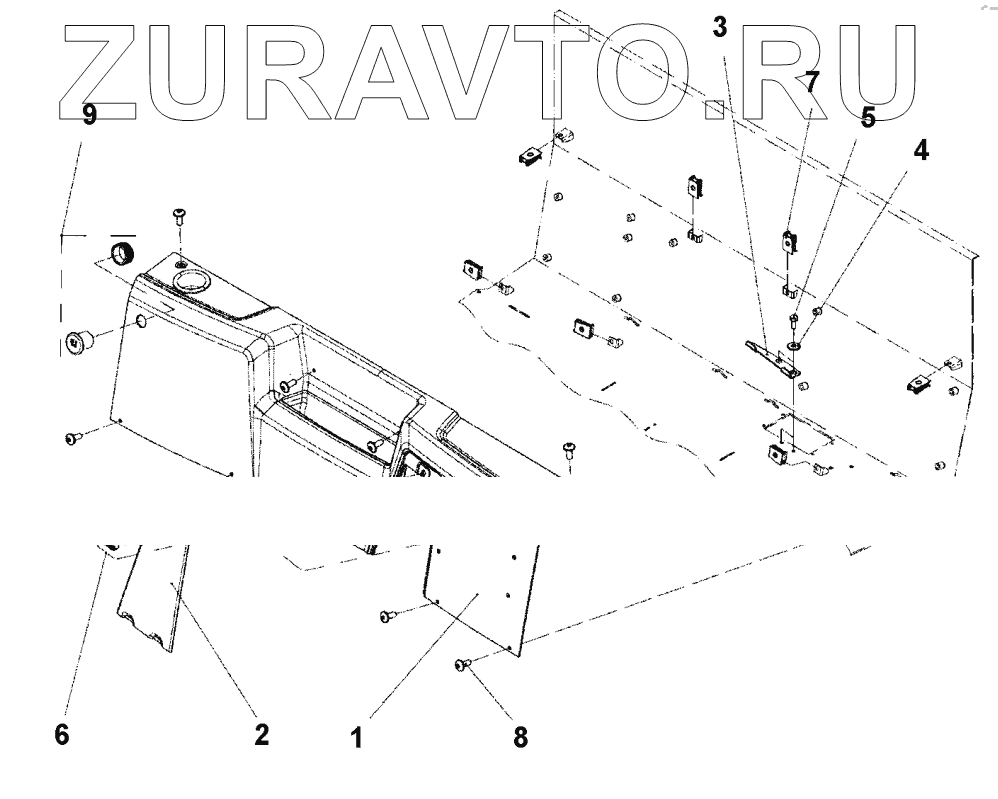 ZURAVTO.RU

9

3

7

5

4

6

2

1

8