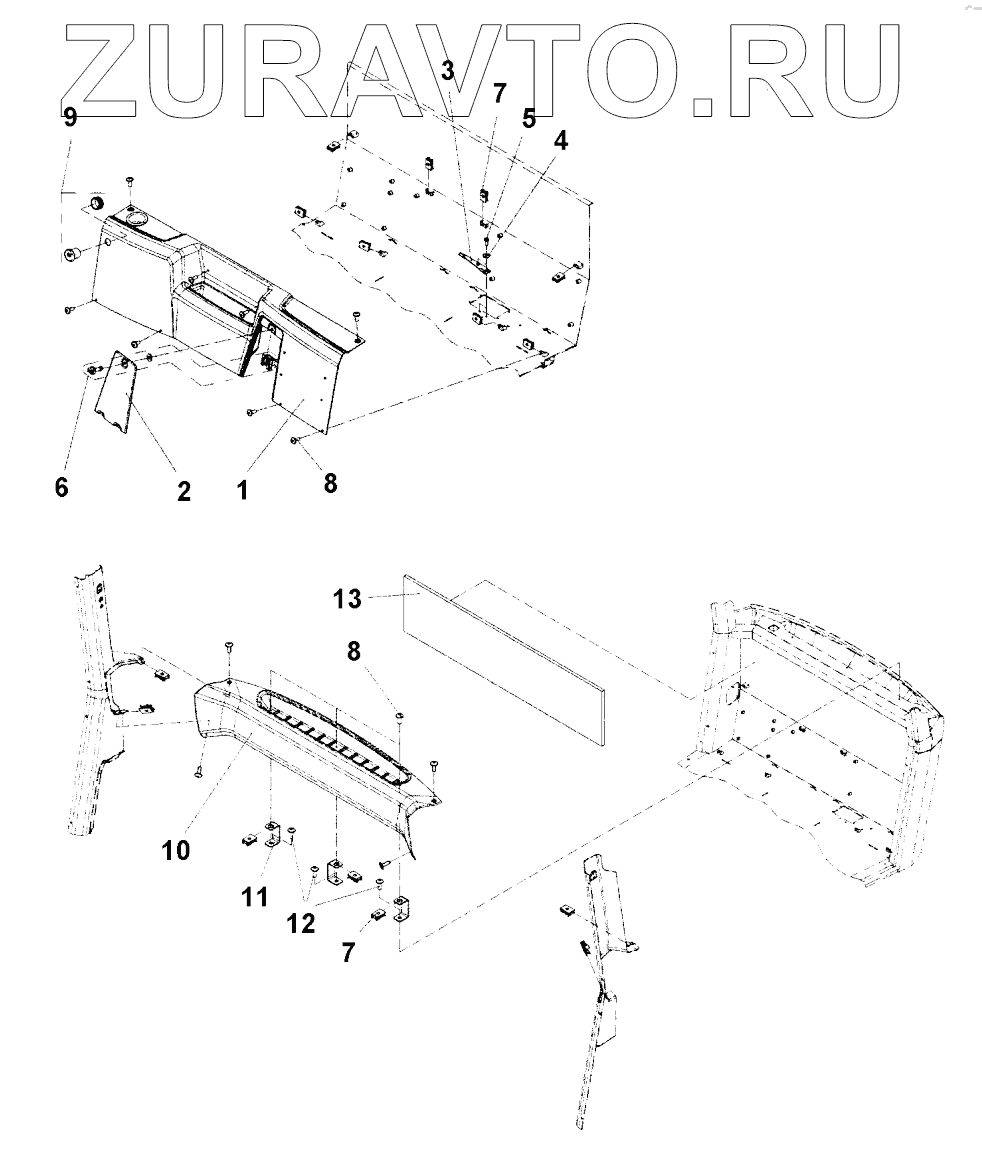 ZURAVTO.RU

9
3
7
5
4
6
2
1
8

13
8
10
11
12
7