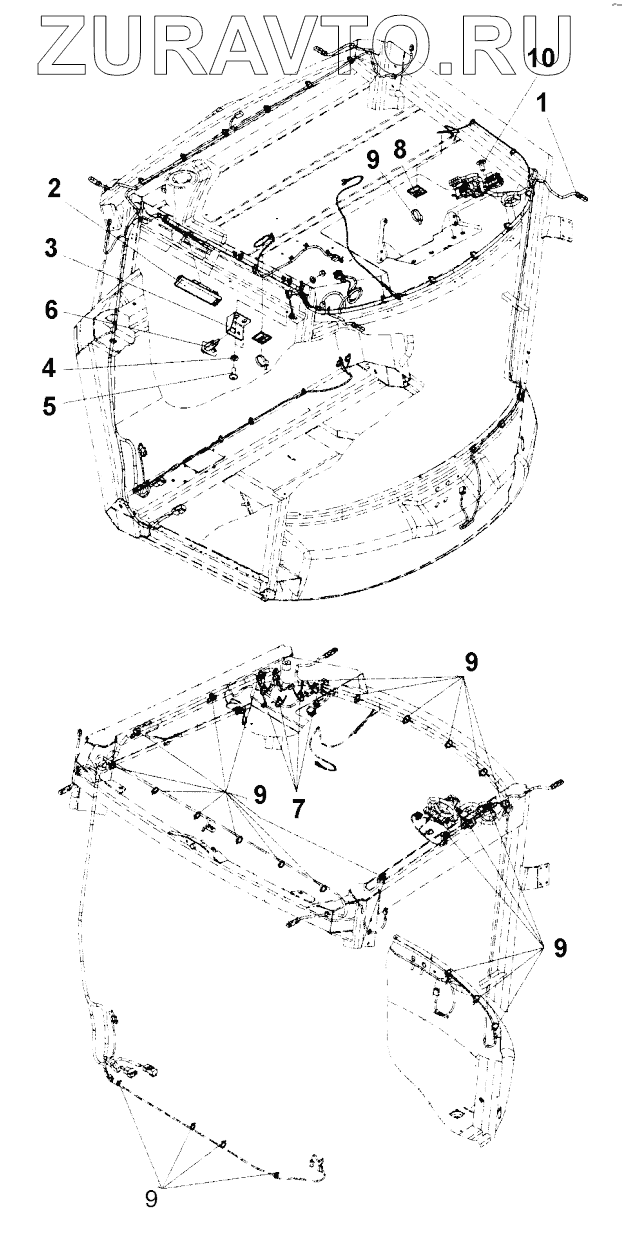 ZURAVTO.RU
10
1
9
8
2
3
6
4
5
9
9
7
9
9