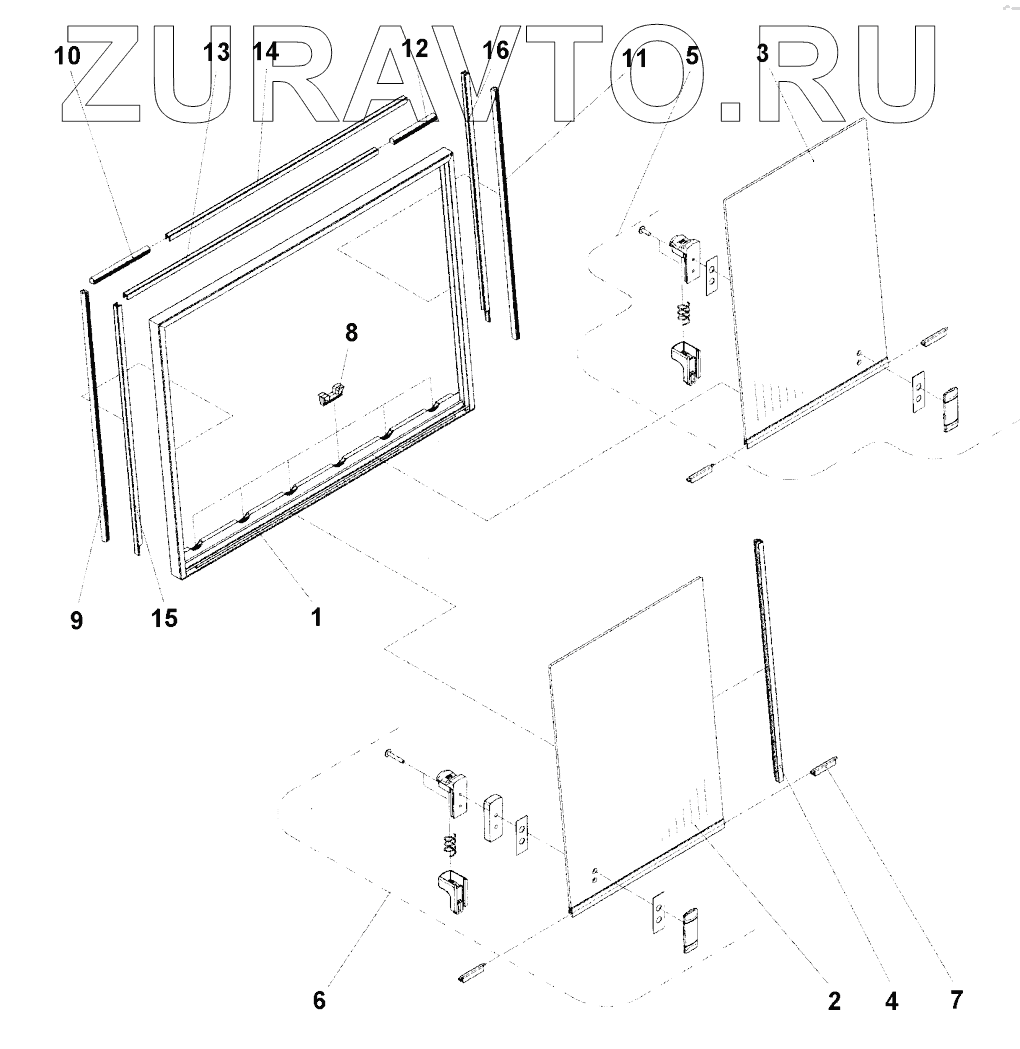 ZURAVTO.RU

10 13 14 12 16 11 5 3

8

9 15 1

6 2 4 7