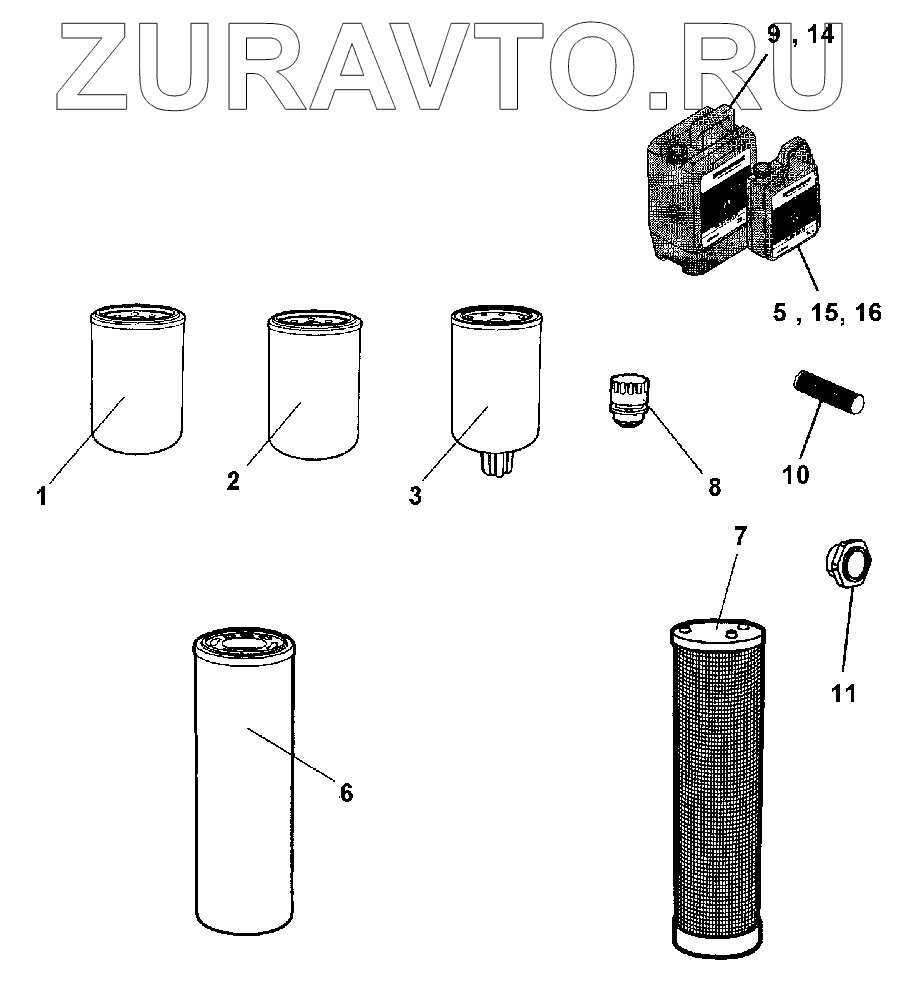 ZURAVTO.RU

9 , 14

5 , 15, 16

1

2

3

8

10

7

11

6