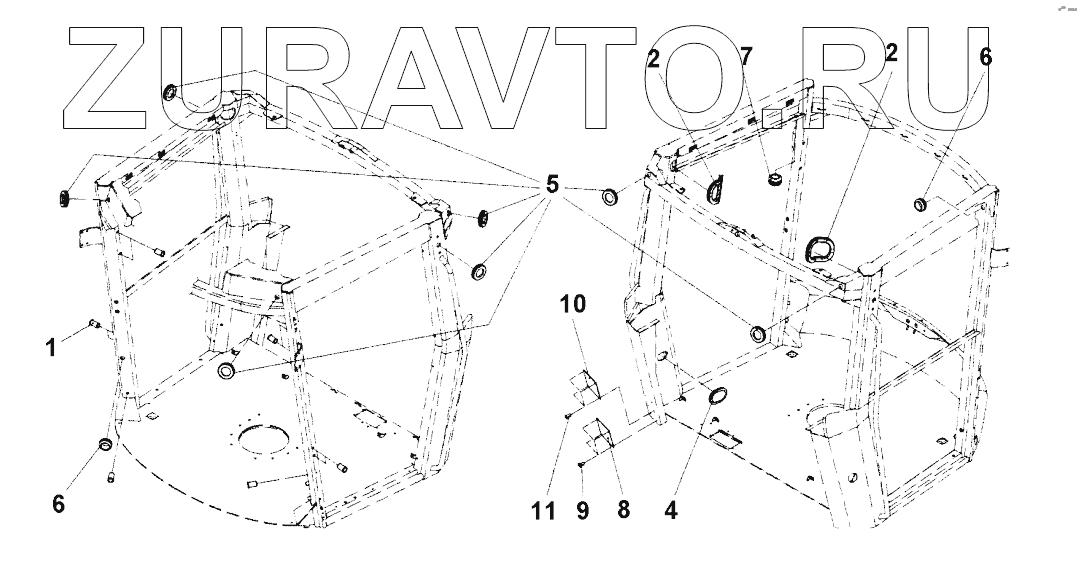 ZURAVTO.RU

2
7
2
6
5
10
1
6
11
9
8
4