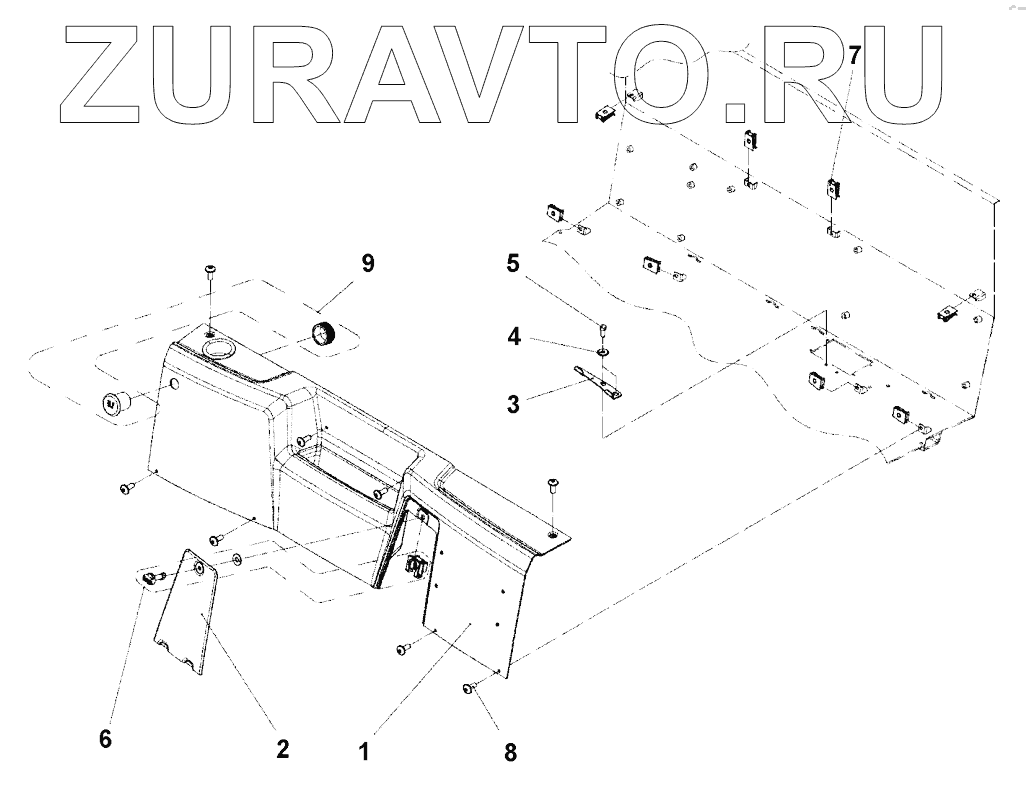 ZURAVTO.RU

7

9

5

4

3

6

2

1

8