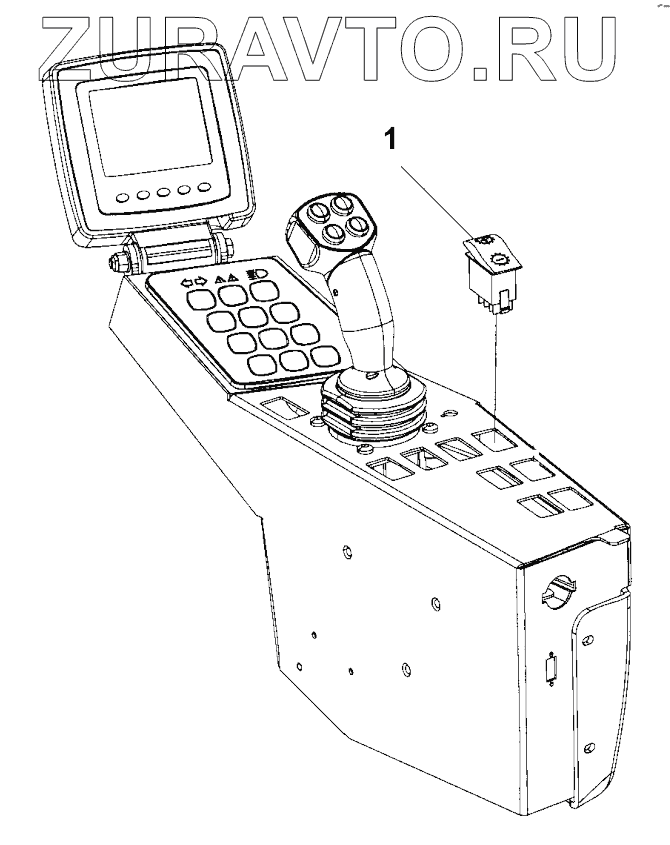 ZURAVTO.RU

1