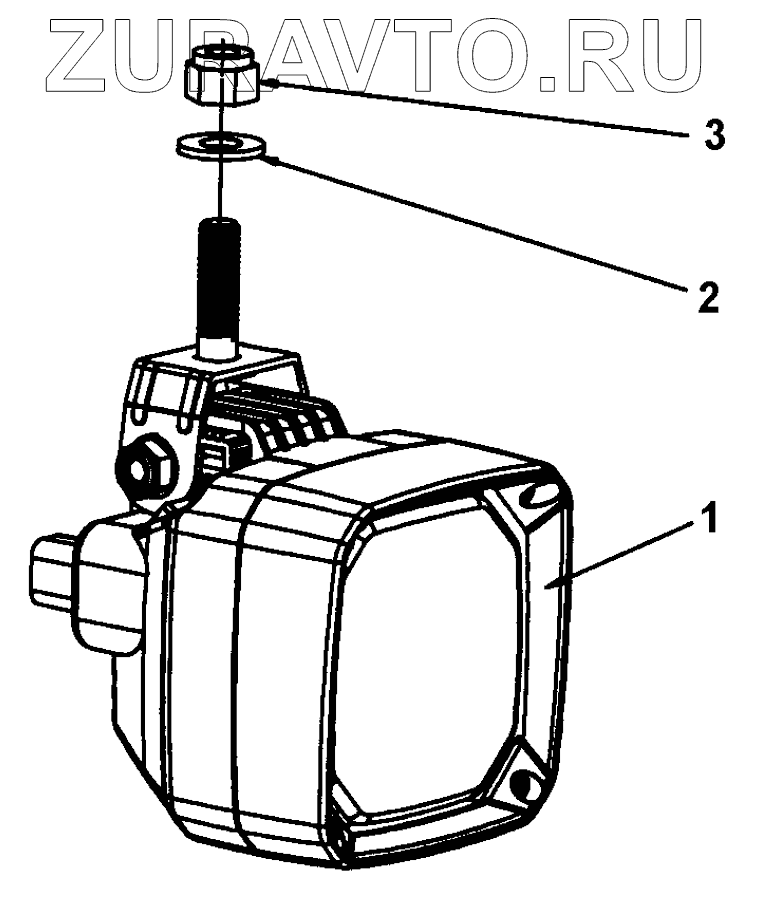 ZURAVTO.RU
3
2
1