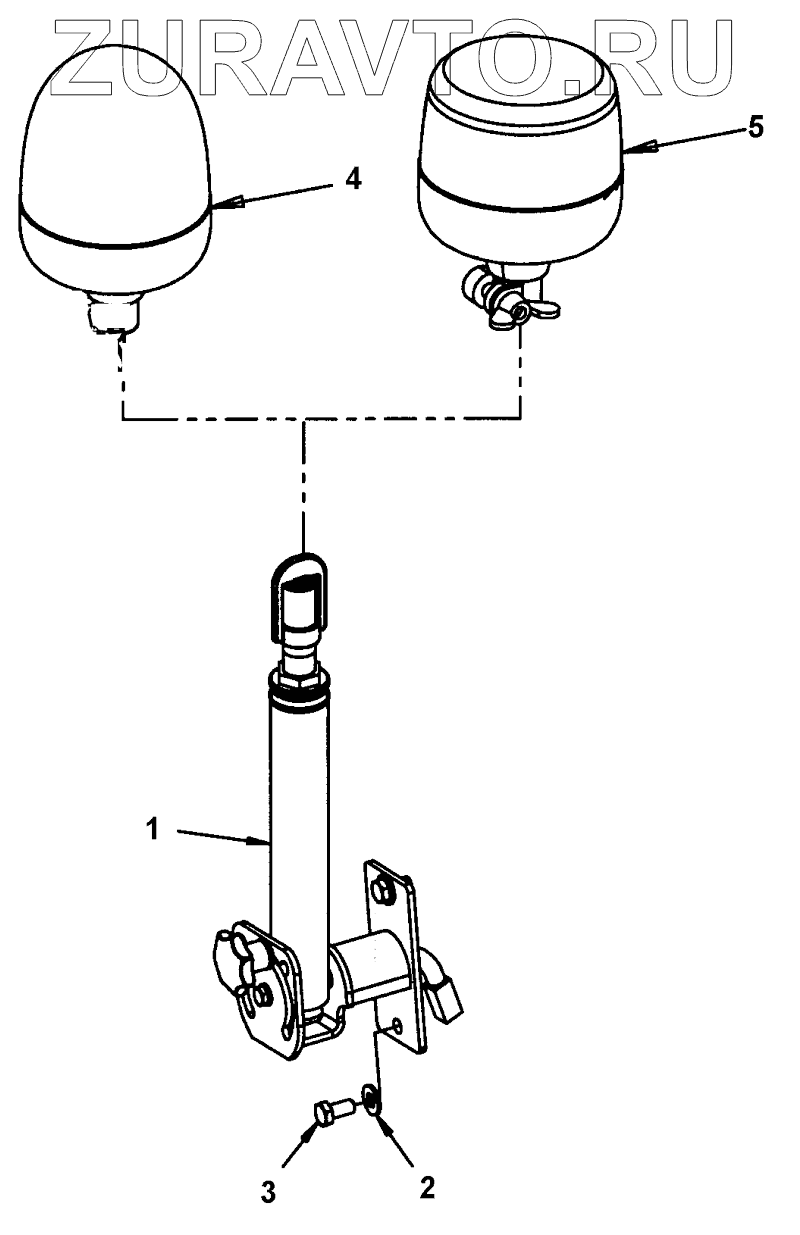 ZURAVTO.RU

4

5

1

3

2