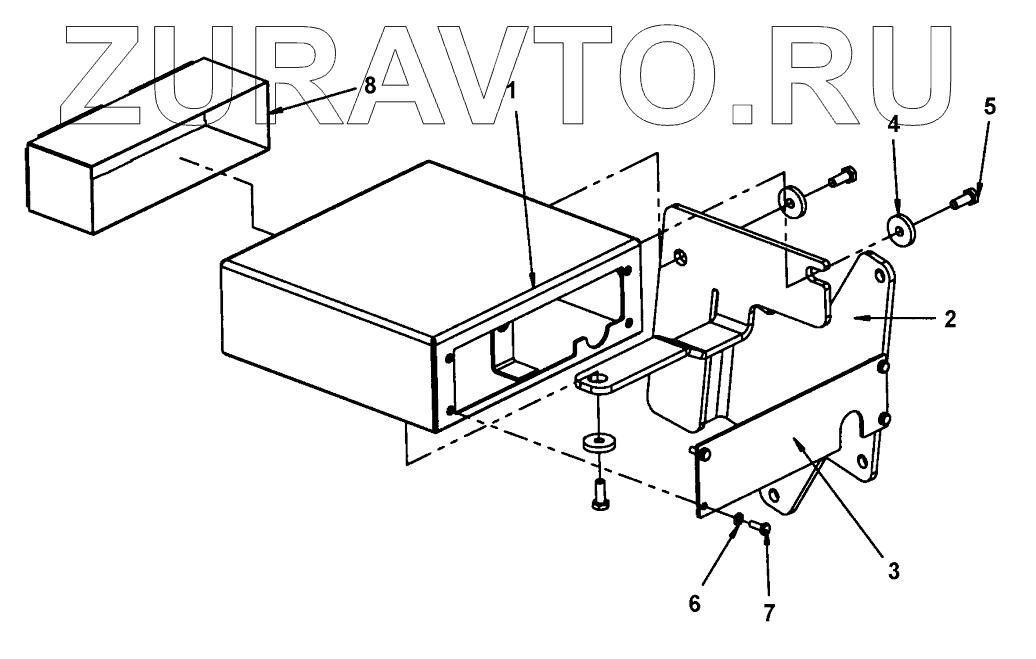 ZURAVTO.RU

8
1
4
5
2
3
6
7