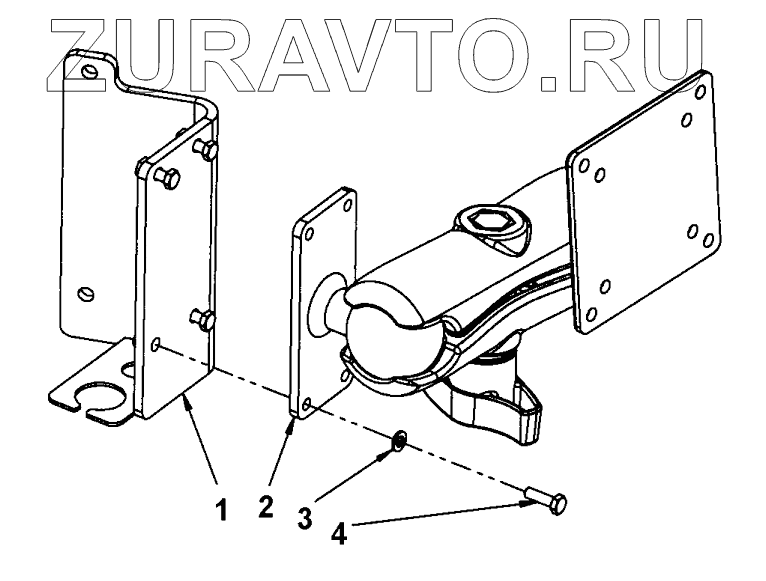 ZURAVTO.RU

1
2
3
4