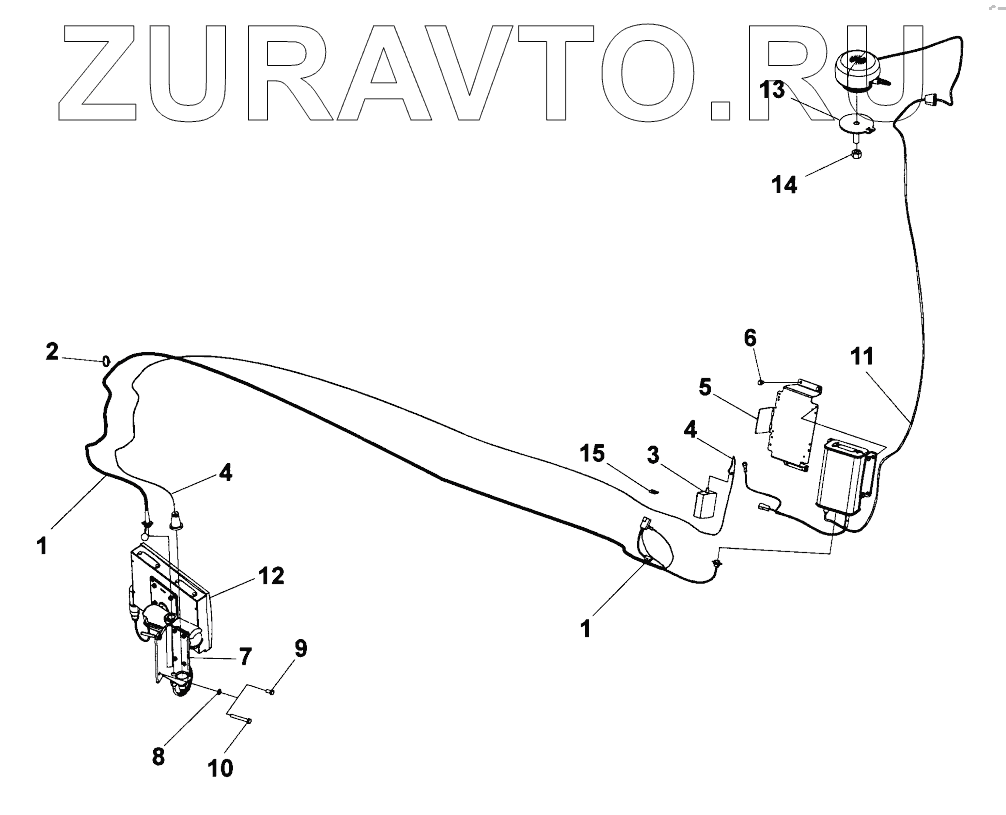 ZURAVTO.RU

13
14
2
6
11
5
4
15
3
4
1
12
1
7
9
8
10