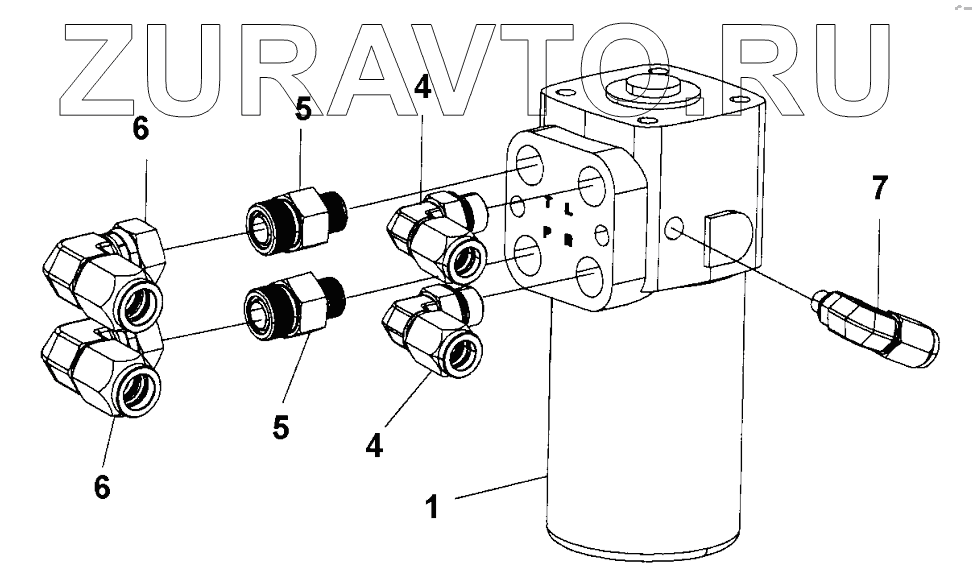 ZURAVTO.RU

6
5
4
7
T L
P R
5
4
6
1