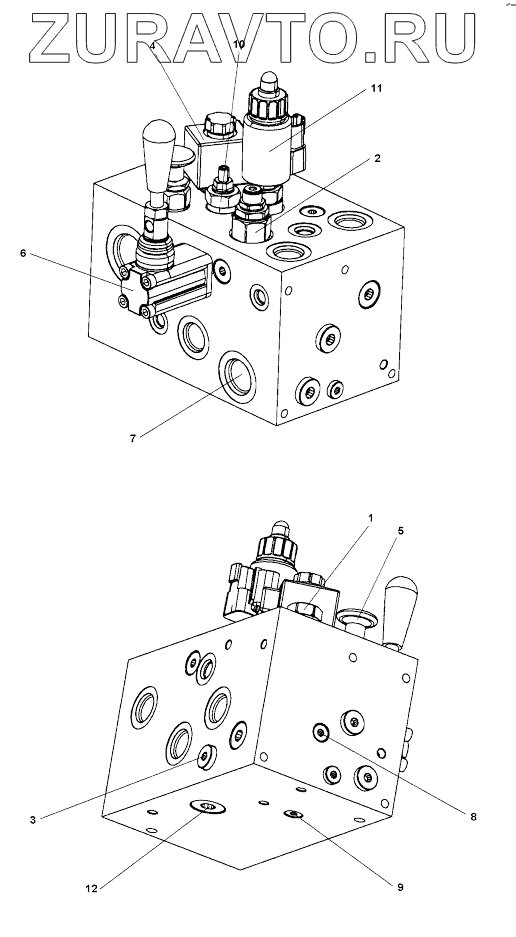 ZURAVTO.RU

4
10
11
2
6
7

1
5
8
3
12
9