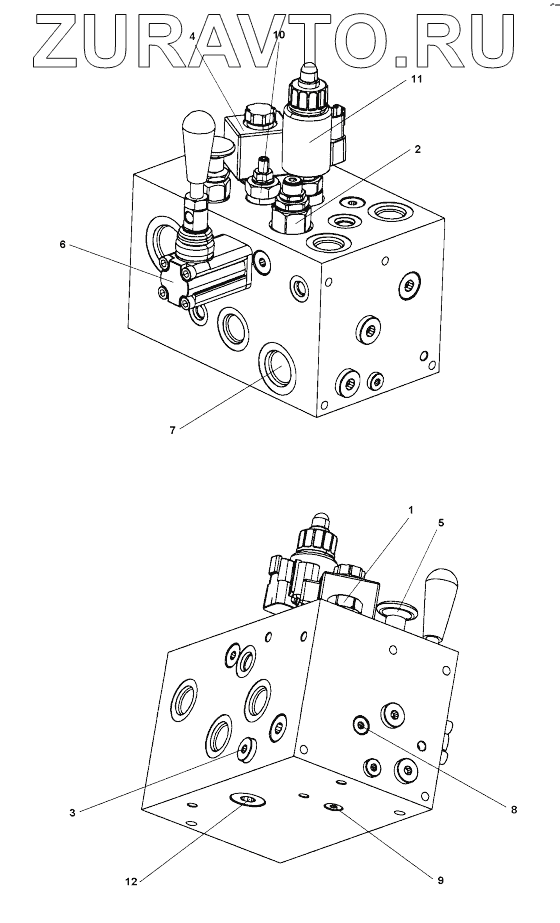 ZURAVTO.RU

4
10
11
2
6
7

1
5
3
8
12
9