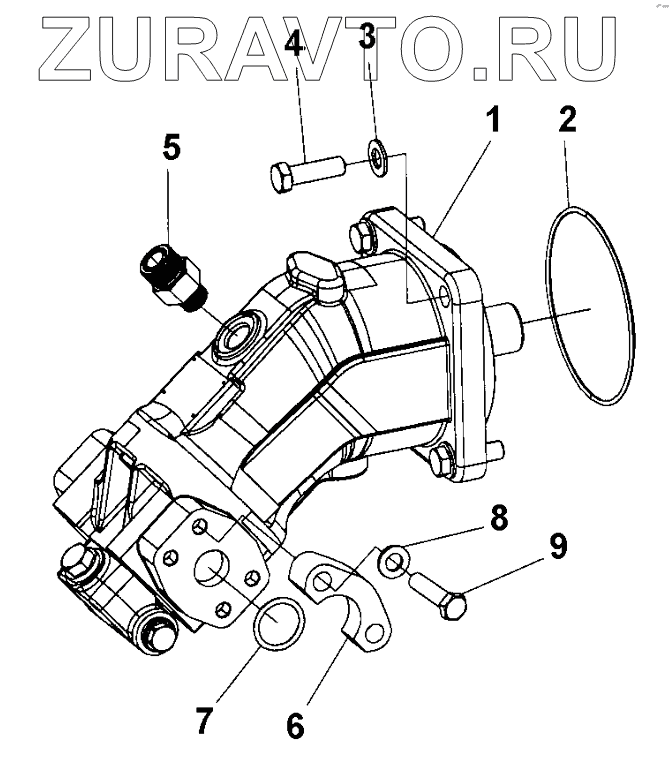 ZURAVTO.RU

4
3
1
2
5
8
9
7
6